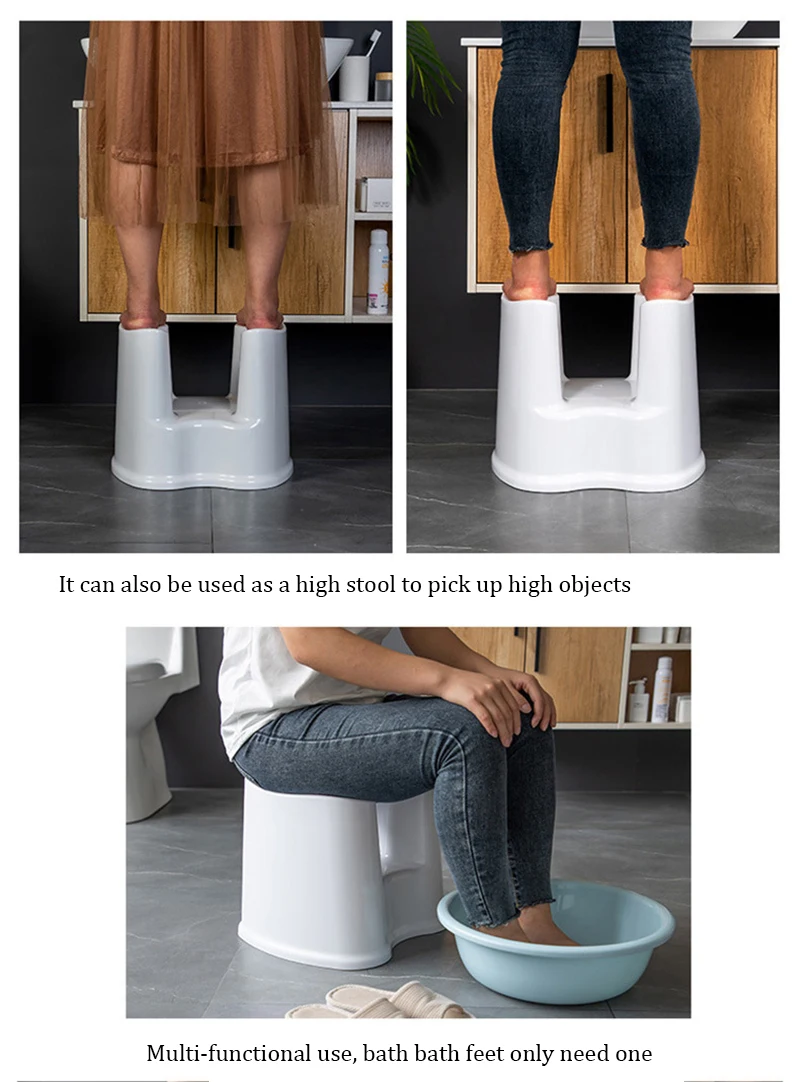 It can also be used as a high stool to pick up high objects

Multi-functional use, bath bath feet only need one