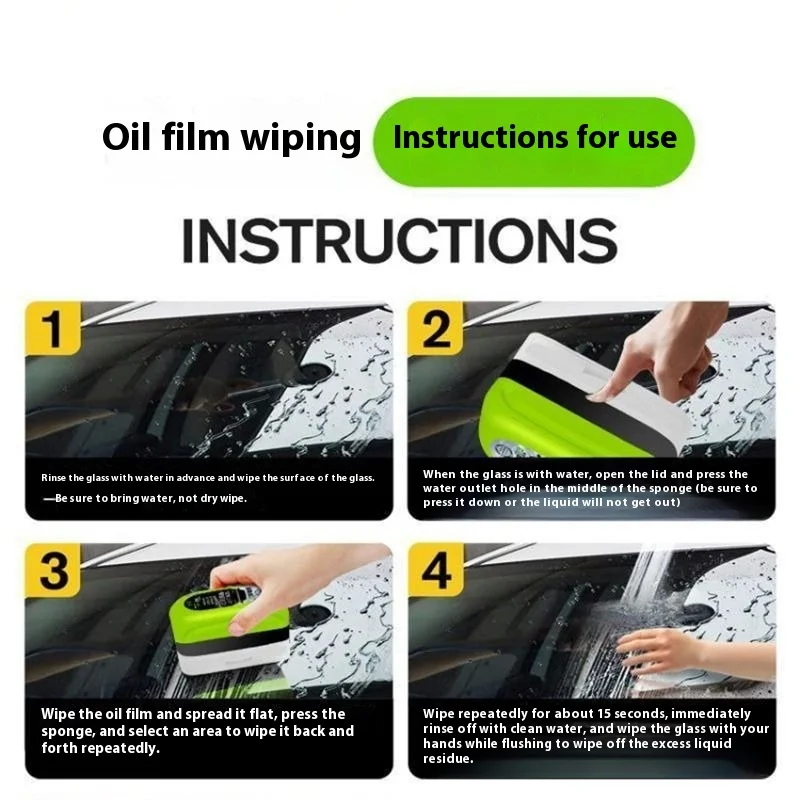 Oil film wiping Instructions for use

INSTRUCTIONS

1

Rinse the glass with water in advance and wipe the surface of the glass.
—Be sure to bring water, not dry wipe.

2

When the glass is with water, open the lid and press the water outlet hole in the middle of the sponge (be sure to press it down or the liquid will not get out)

3

Wipe the oil film and spread it flat, press the sponge, and select an area to wipe it back and forth repeatedly.

4

Wipe repeatedly for about 15 seconds, immediately rinse off with clean water, and wipe the glass with your hands while flushing to wipe off the excess liquid residue.