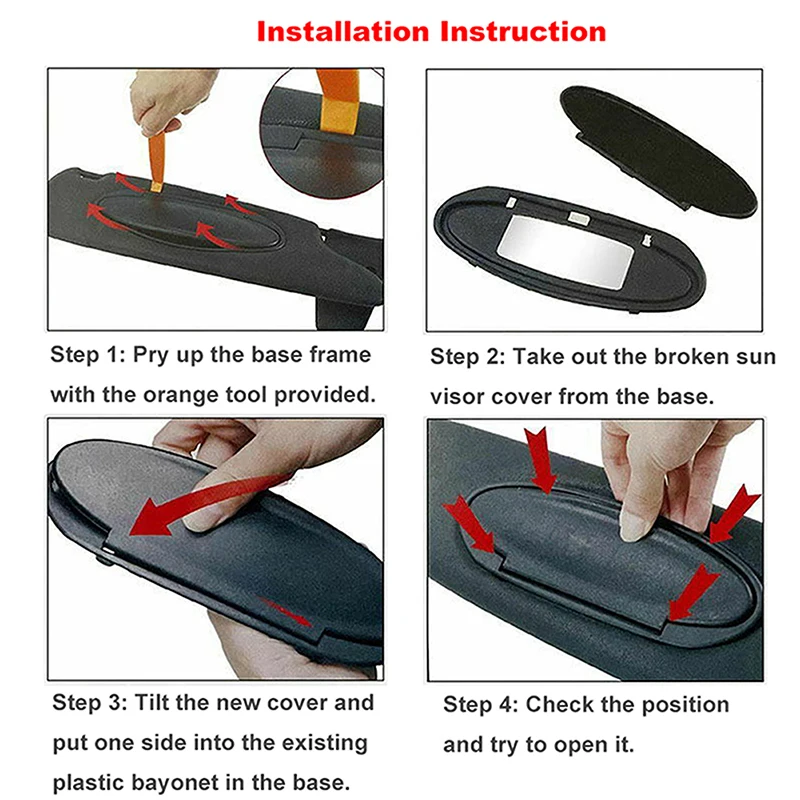 Installation Instruction

Step 1: Pry up the base frame with the orange tool provided.

Step 2: Take out the broken sun visor cover from the base.

Step 3: Tilt the new cover and put one side into the existing plastic bayonet in the base.

Step 4: Check the position and try to open it.