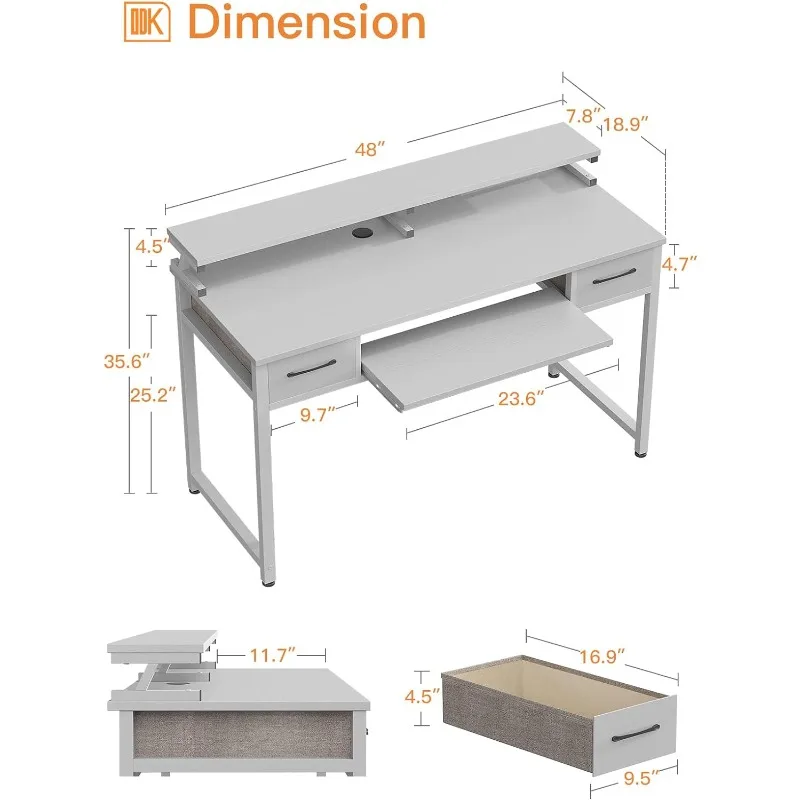 ODK Dimension

48″
7.8″
18.9″
4.5″
4.7″
35.6″
25.2″
9.7″
23.6″

11.7″
16.9″
4.5″
9.5″