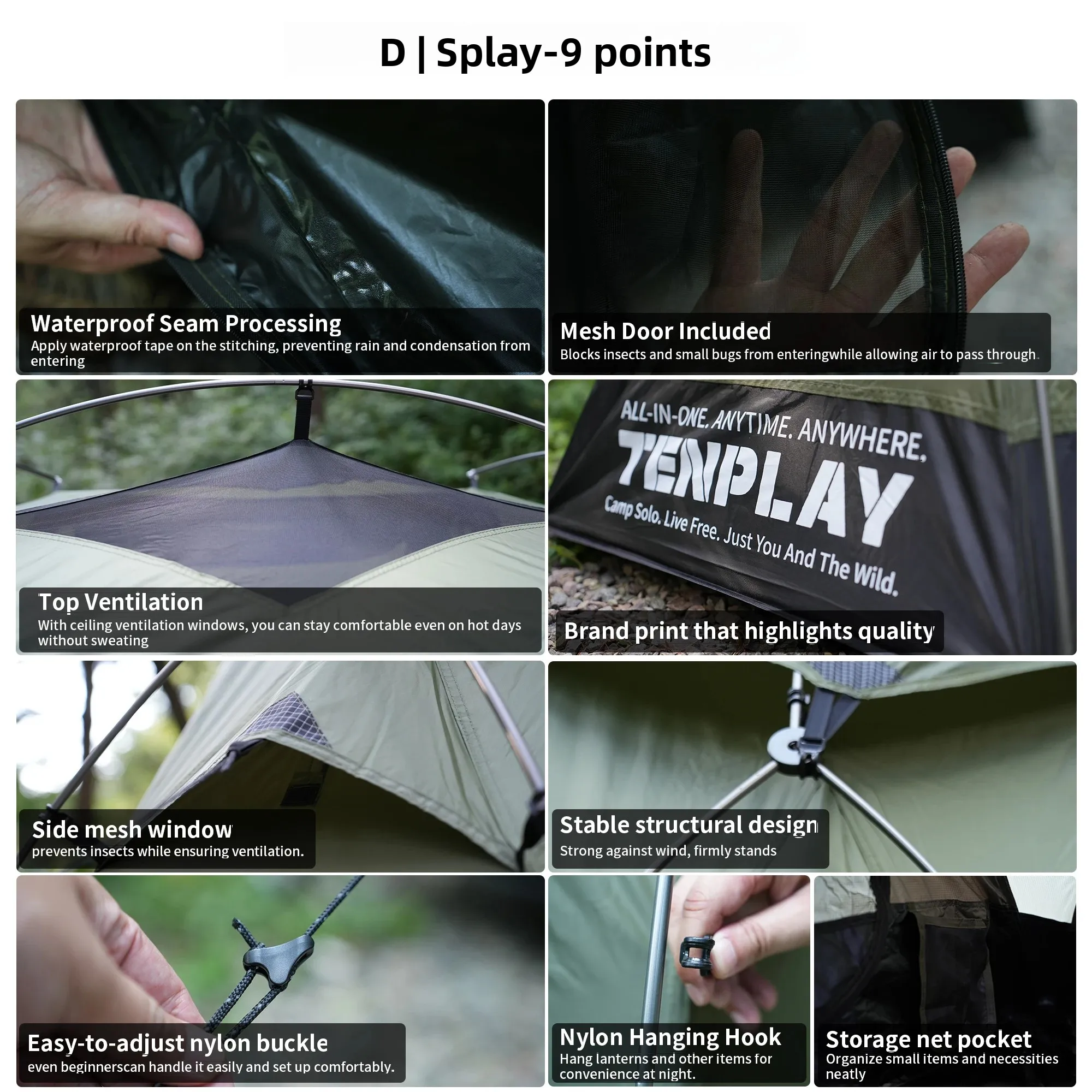 D | Splay-9 points

Waterproof Seam Processing
Apply waterproof tape on the stitching, preventing rain and condensation from entering

Mesh Door Included
Blocks insects and small bugs from enteringwhile allowing air to pass through.

Top Ventilation
With ceiling ventilation windows, you can stay comfortable even on hot days without sweating

ALL-IN-ONE. ANYTIME. ANYWHERE.
TENPLAY
Camp Solo. Live Free. Just You And The Wild.

Brand print that highlights quality

Side mesh window
prevents insects while ensuring ventilation.

Stable structural design
Strong against wind, firmly stands

Easy-to-adjust nylon buckle
even beginnerscan handle it easily and set up comfortably.

Nylon Hanging Hook
Hang lanterns and other items for convenience at night.

Storage net pocket
Organize small items and necessities neatly