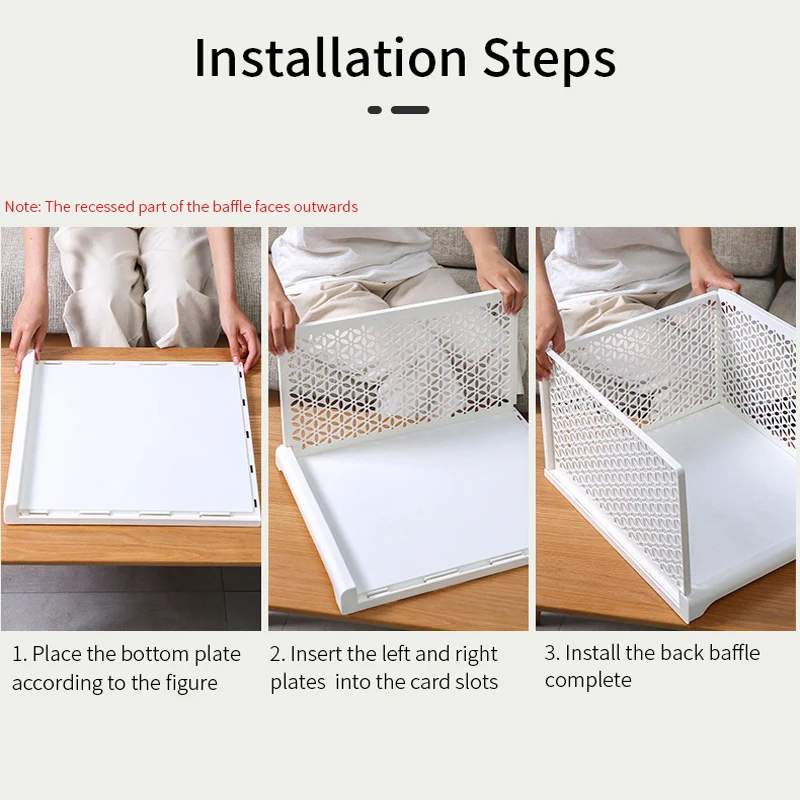 Installation Steps

Note: The recessed part of the baffle faces outwards

1. Place the bottom plate according to the figure

2. Insert the left and right plates  into the card slots

3. Install the back baffle complete