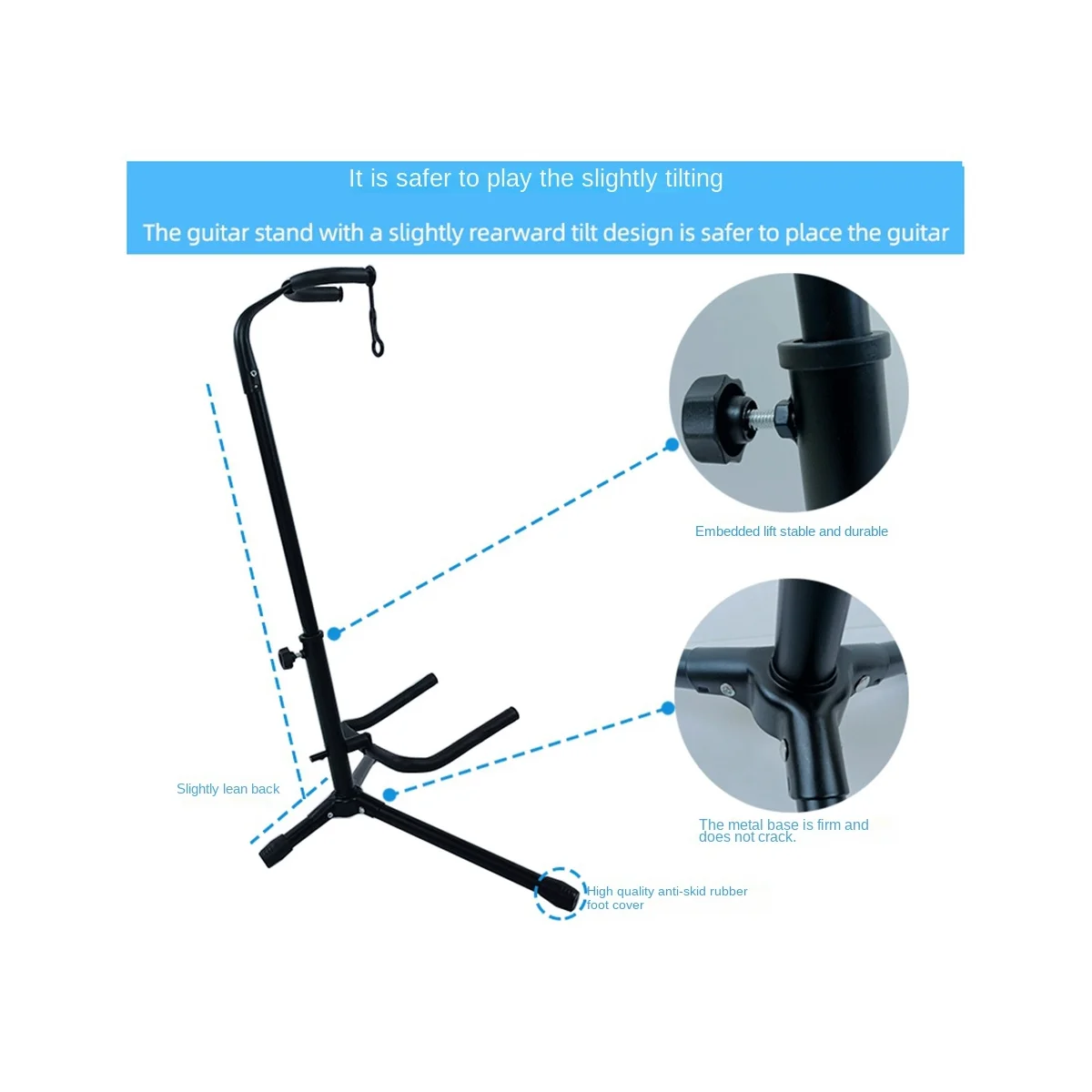 It is safer to play the slightly tilting

The guitar stand with a slightly rearward tilt design is safer to place the guitar

Embedded lift stable and durable

Slightly lean back

The metal base is firm and does not crack.

High quality anti-skid rubber foot cover