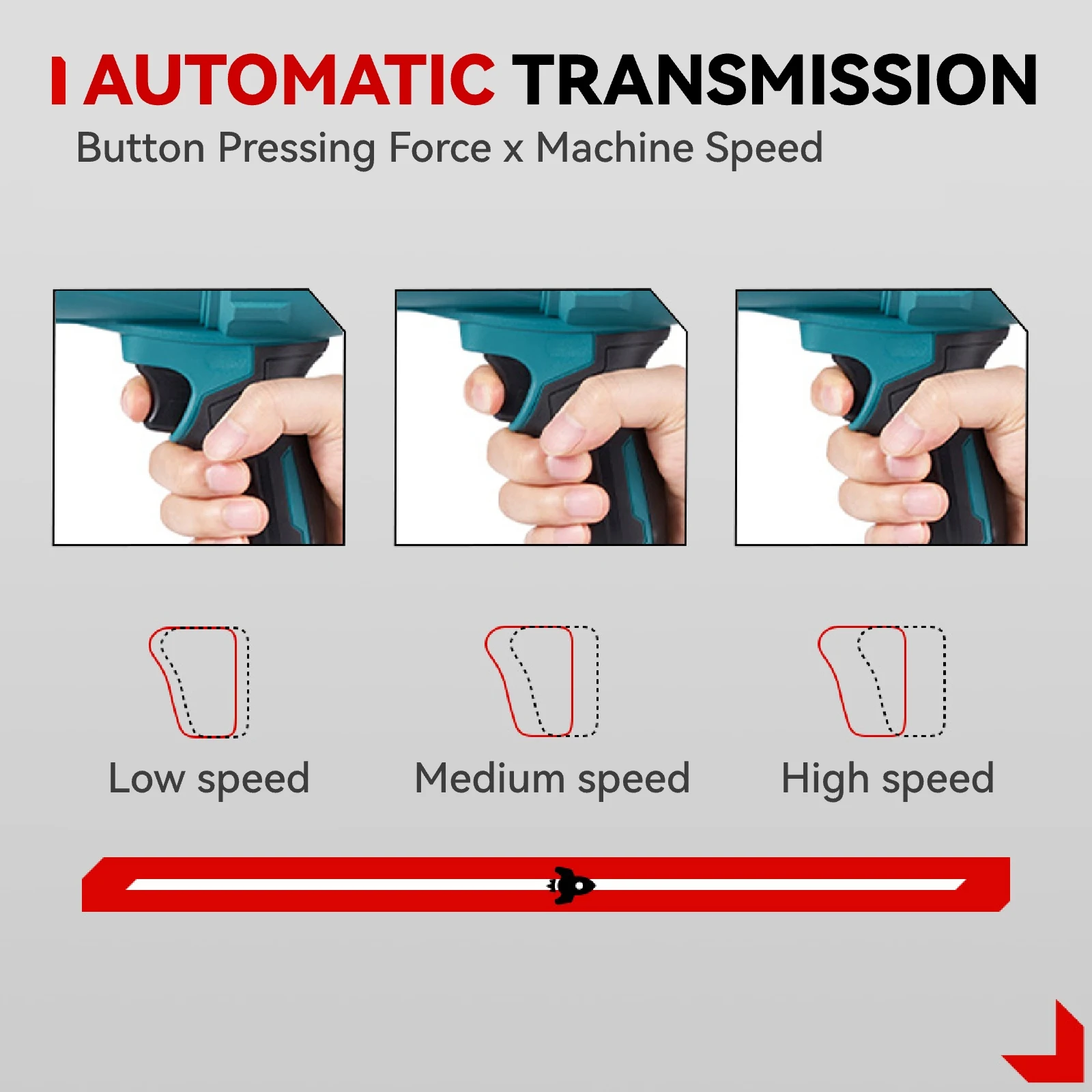 AUTOMATIC TRANSMISSION
Button Pressing Force x Machine Speed

Low speed
Medium speed
High speed