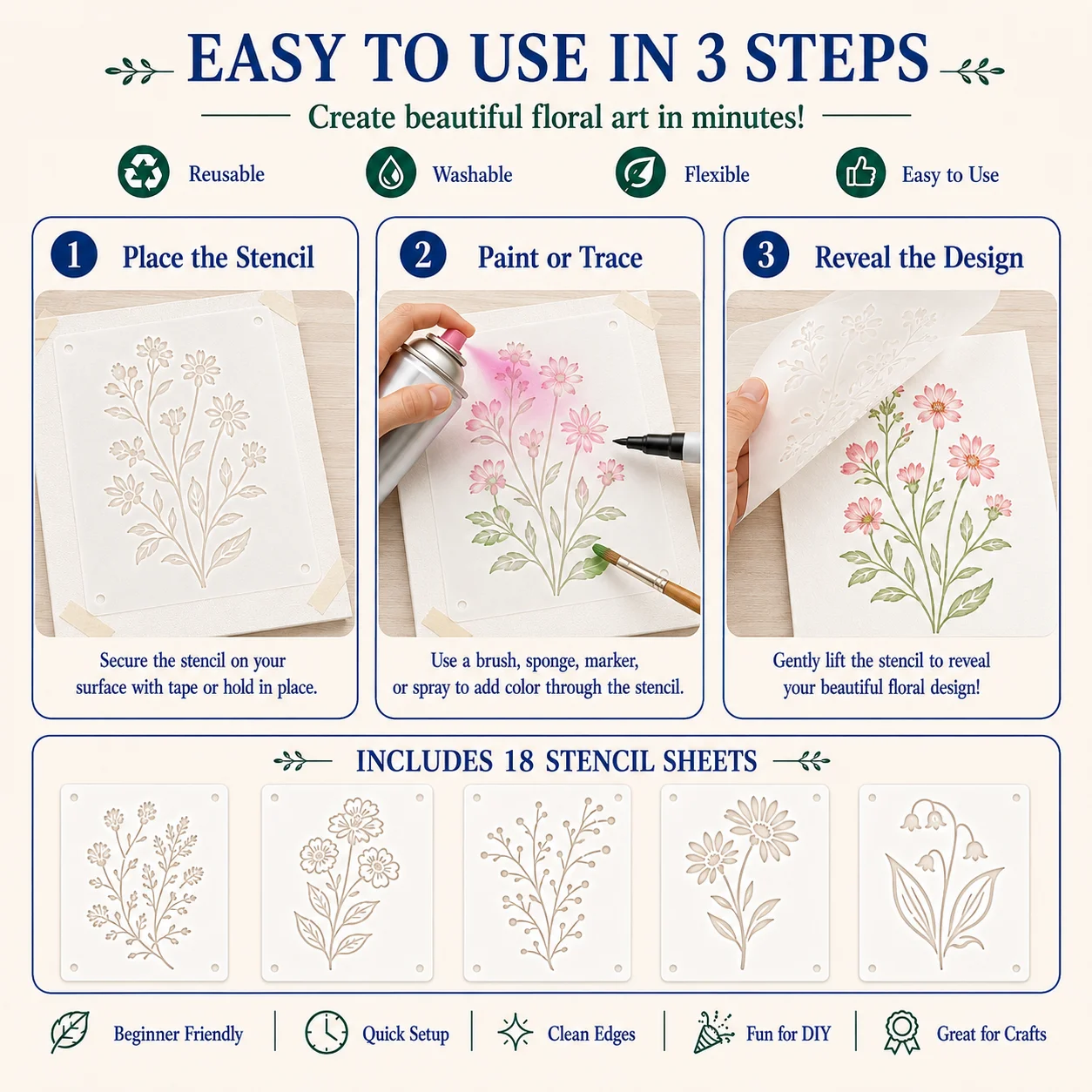 EASY TO USE IN 3 STEPS

Create beautiful floral art in minutes!

Reusable

Washable

Flexible

Easy to Use

1 Place the Stencil

Secure the stencil on your surface with tape or hold in place.

2 Paint or Trace

Use a brush, sponge, marker, or spray to add color through the stencil.

3 Reveal the Design

Gently lift the stencil to reveal your beautiful floral design!

INCLUDES 18 STENCIL SHEETS

Beginner Friendly

Quick Setup

Clean Edges

Fun for DIY

Great for Crafts