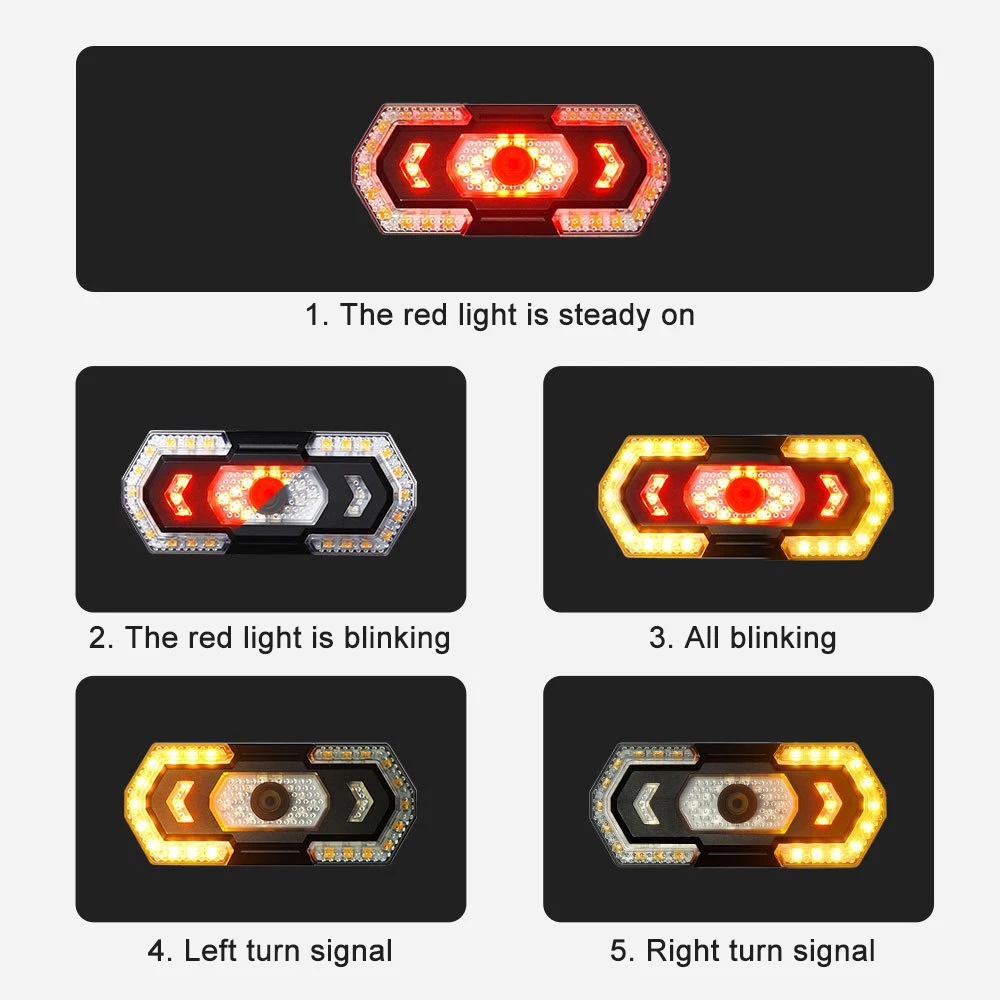 1. The red light is steady on

2. The red light is blinking

3. All blinking

4. Left turn signal

5. Right turn signal