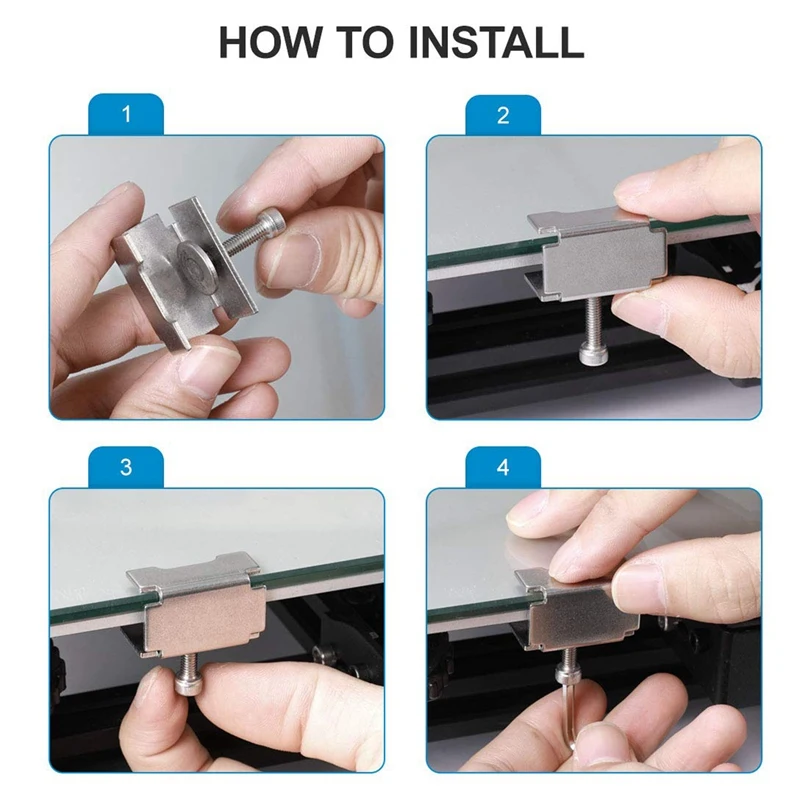 HOW TO INSTALL

1

2

3

4