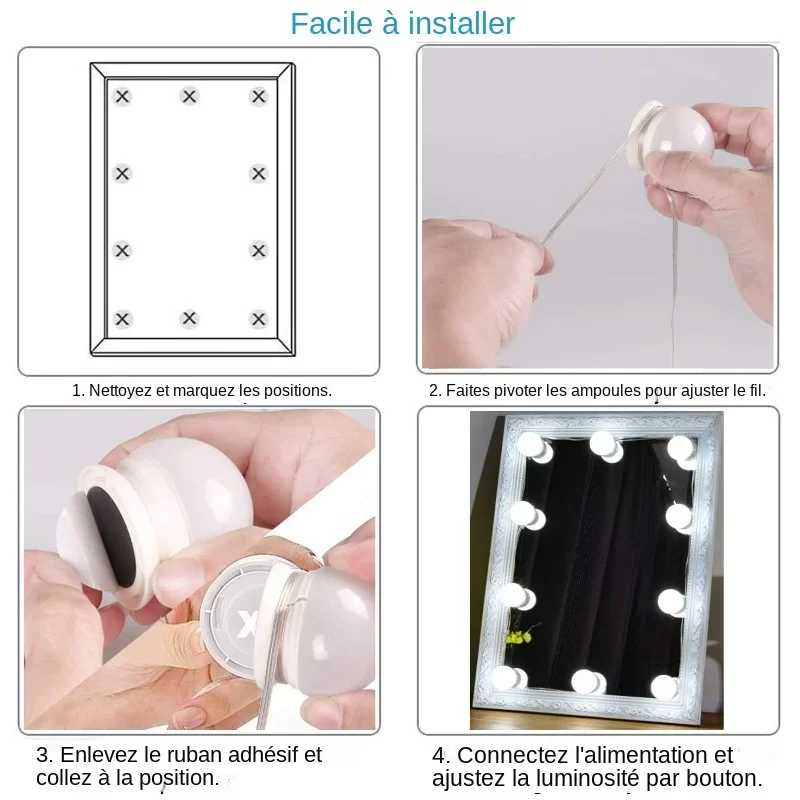 Facile à installer

1. Nettoyez et marquez les positions.

2. Faites pivoter les ampoules pour ajuster le fil.

3. Enlevez le ruban adhésif et collez à la position.

4. Connectez l'alimentation et ajustez la luminosité par bouton.