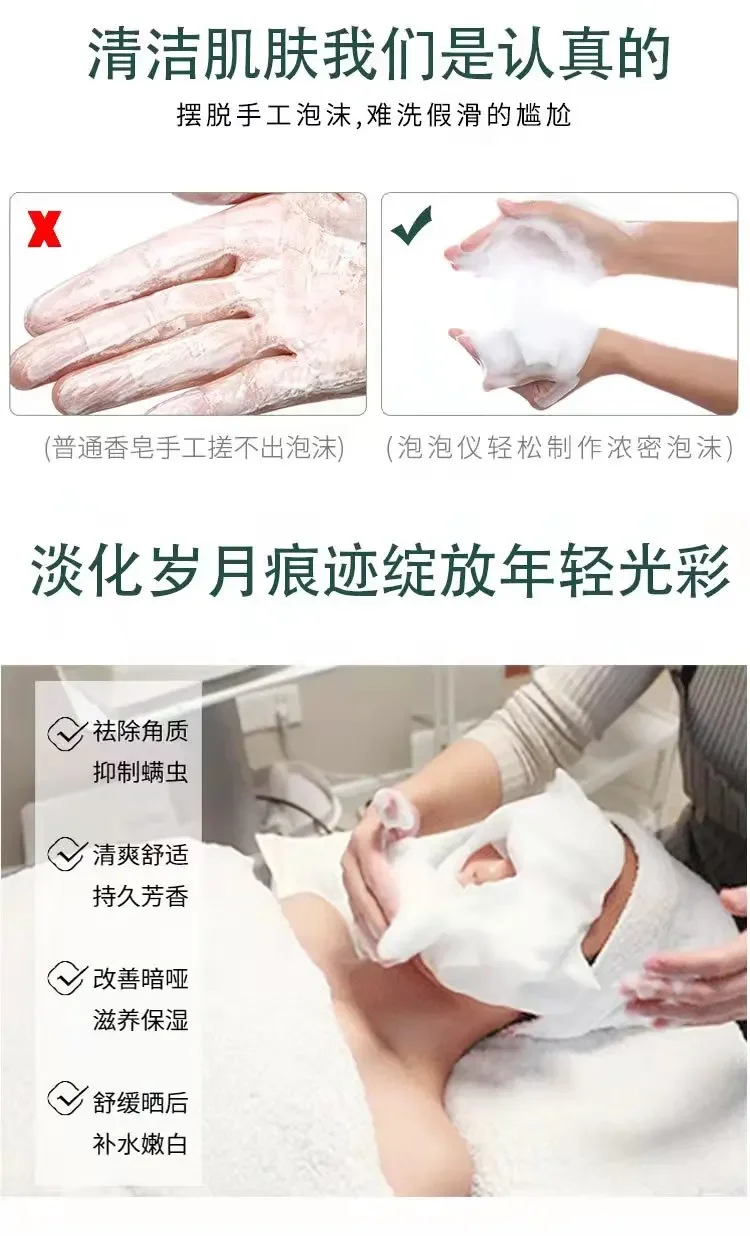 清洁肌肤我们是认真的

摆脱手工泡沫,难洗假滑的尴尬

(普通香皂手工搓不出泡沫)

(泡泡仪轻松制作浓密泡沫)

淡化岁月痕迹绽放年轻光彩

祛除角质
抑制螨虫

清爽舒适
持久芳香

改善暗哑
滋养保湿

舒缓晒后
补水嫩白