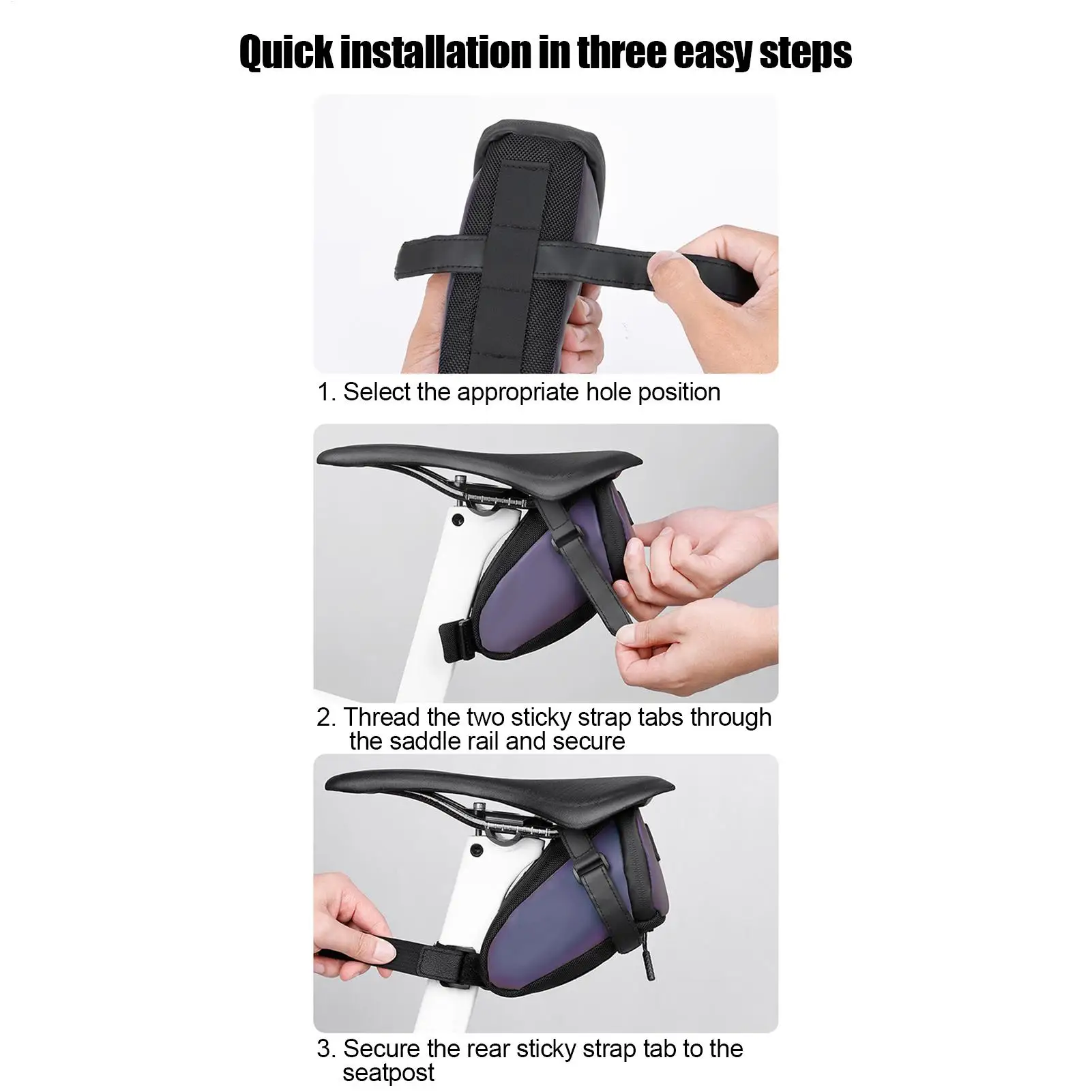 Quick installation in three easy steps

1. Select the appropriate hole position

2. Thread the two sticky strap tabs through the saddle rail and secure

3. Secure the rear sticky strap tab to the seatpost