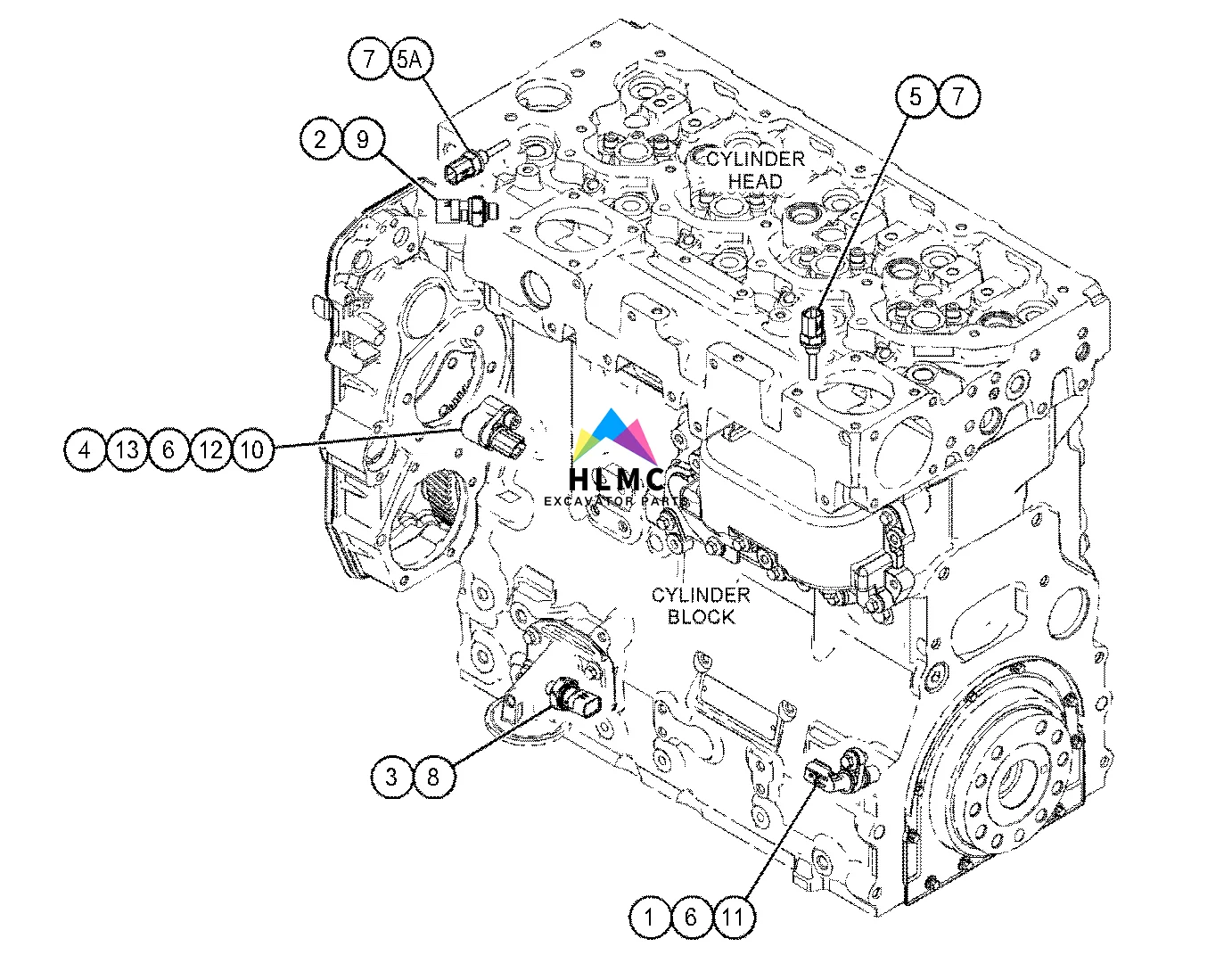 7 5A

5 7

2 9

CYLINDER HEAD

4 13 6 12 10

HLMC
EXCAVATOR PARTS

CYLINDER BLOCK

3 8

1 6 11