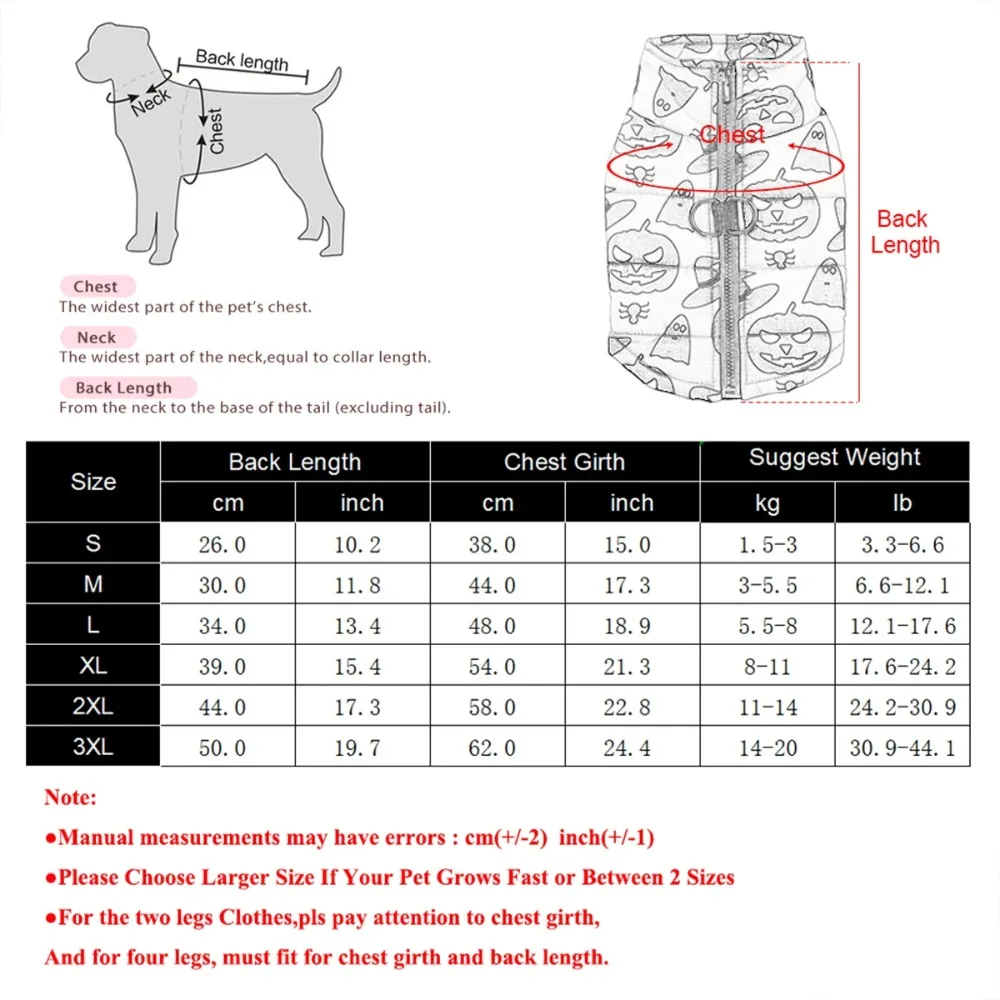 Back length
Neck
Chest

Chest
The widest part of the pet's chest.
Neck
The widest part of the neck,equal to collar length.
Back Length
From the neck to the base of the tail (excluding tail).

Chest
Back Length

| Size | Back Length cm | Back Length inch | Chest Girth cm | Chest Girth inch | Suggest Weight kg | Suggest Weight lb |
|---|---|---|---|---|---|---|
| S | 26.0 | 10.2 | 38.0 | 15.0 | 1.5-3 | 3.3-6.6 |
| M | 30.0 | 11.8 | 44.0 | 17.3 | 3-5.5 | 6.6-12.1 |
| L | 34.0 | 13.4 | 48.0 | 18.9 | 5.5-8 | 12.1-17.6 |
| XL | 39.0 | 15.4 | 54.0 | 21.3 | 8-11 | 17.6-24.2 |
| 2XL | 44.0 | 17.3 | 58.0 | 22.8 | 11-14 | 24.2-30.9 |
| 3XL | 50.0 | 19.7 | 62.0 | 24.4 | 14-20 | 30.9-44.1 |

Note:
●Manual measurements may have errors : cm(+/-2) inch(+/-1)
●Please Choose Larger Size If Your Pet Grows Fast or Between 2 Sizes
●For the two legs Clothes,pls pay attention to chest girth,
And for four legs, must fit for chest girth and back length.