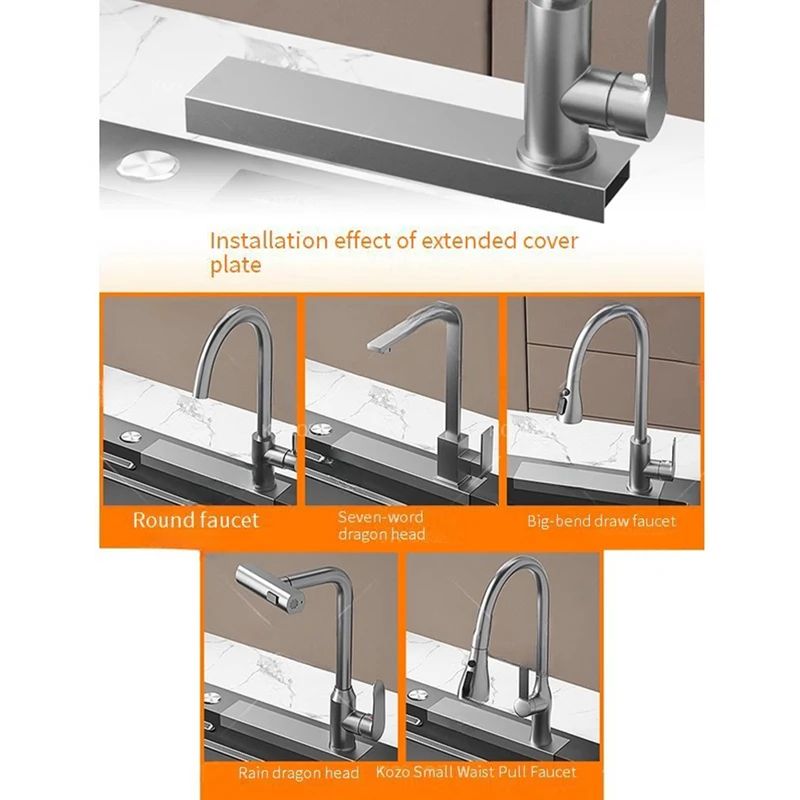 Installation effect of extended cover plate

Round faucet

Seven-word dragon head

Big-bend draw faucet

Rain dragon head

Kozo Small Waist Pull Faucet