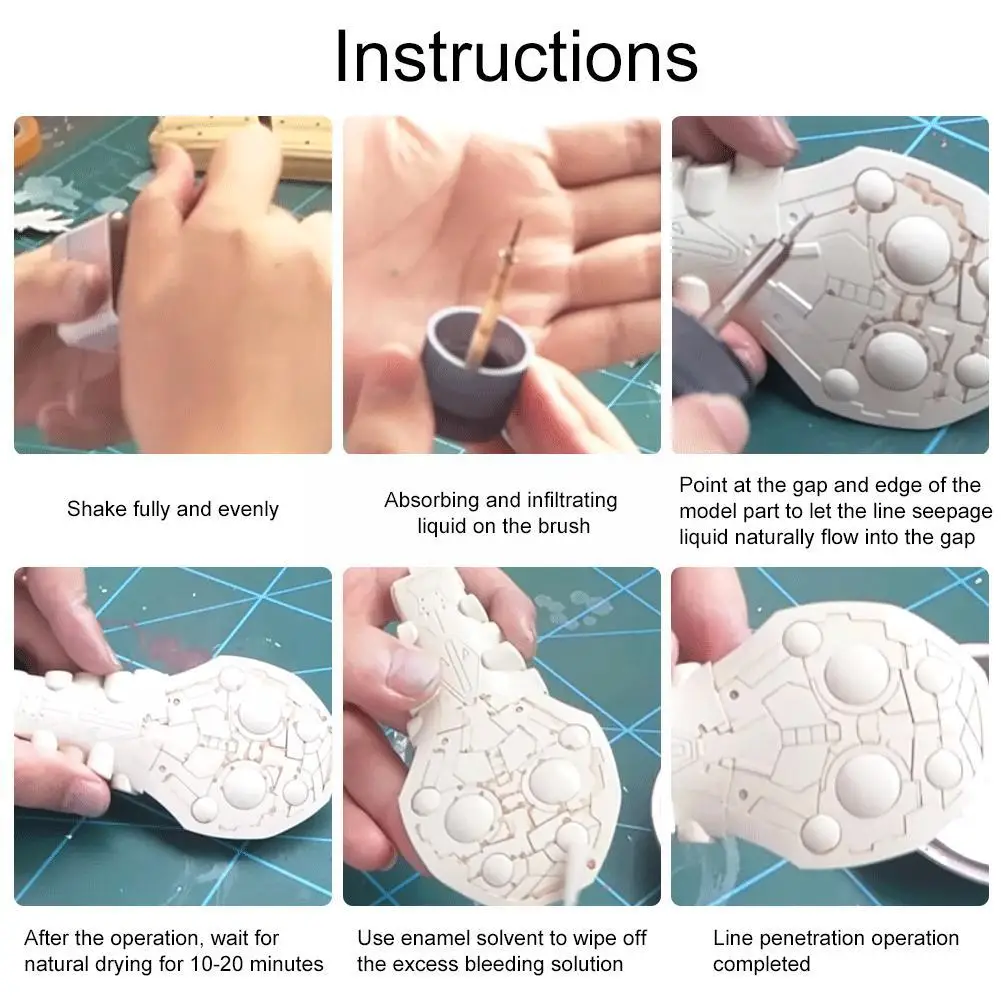 Instructions

Shake fully and evenly

Absorbing and infiltrating liquid on the brush

Point at the gap and edge of the model part to let the line seepage liquid naturally flow into the gap

After the operation, wait for natural drying for 10-20 minutes

Use enamel solvent to wipe off the excess bleeding solution

Line penetration operation completed