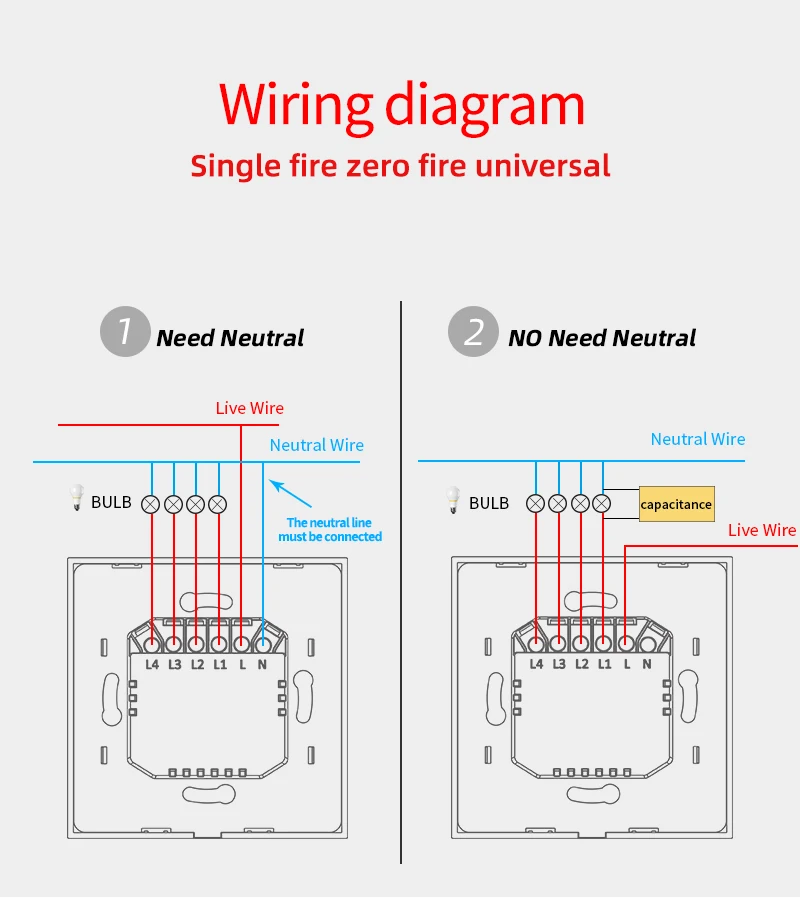 Wiring diagram

Single fire zero fire universal

1 Need Neutral

Live Wire

Neutral Wire

BULB

The neutral line must be connected

L4 L3 L2 L1 L N

2 NO Need Neutral

Neutral Wire

BULB

capacitance

Live Wire

L4 L3 L2 L1 L N