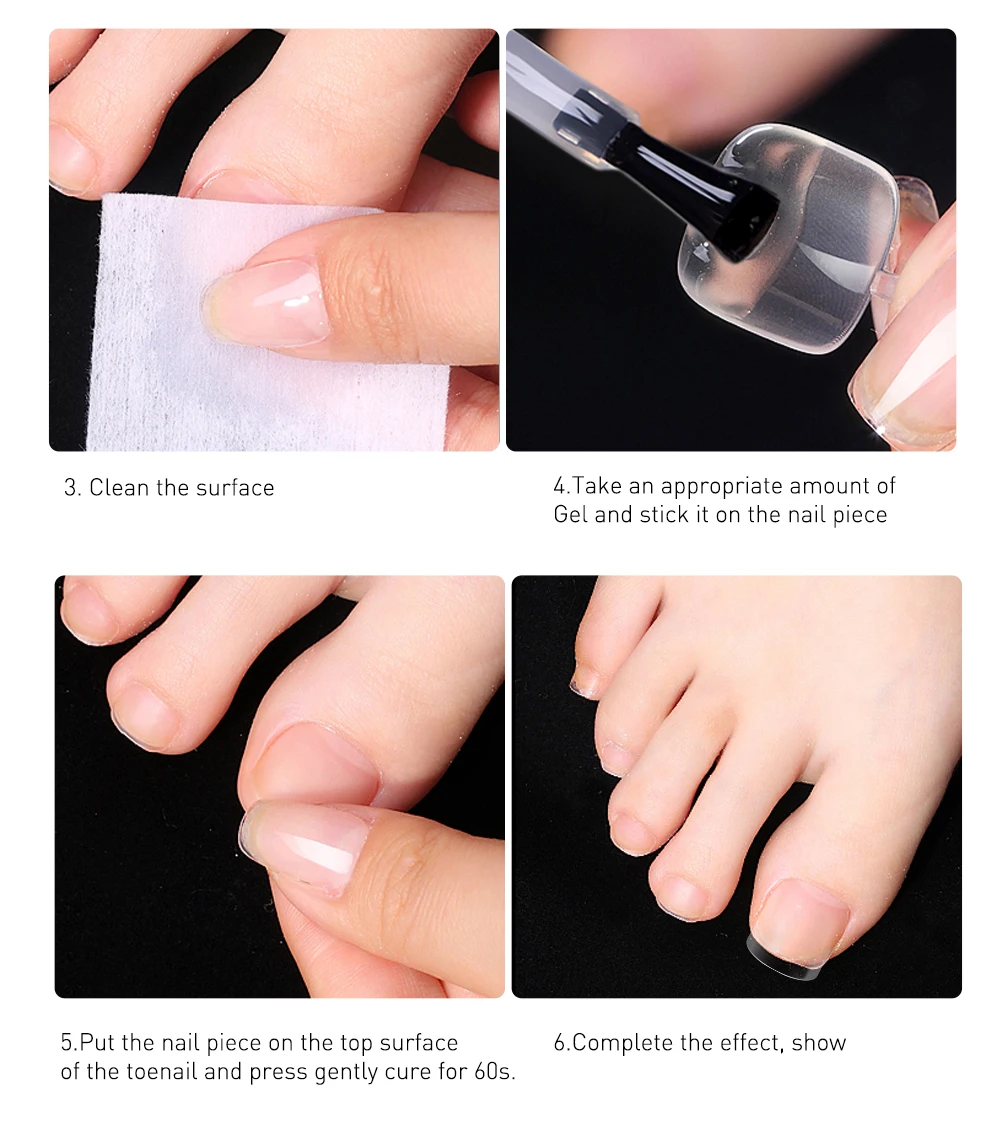 3. Clean the surface

4.Take an appropriate amount of Gel and stick it on the nail piece

5.Put the nail piece on the top surface of the toenail and press gently cure for 60s.

6.Complete the effect, show