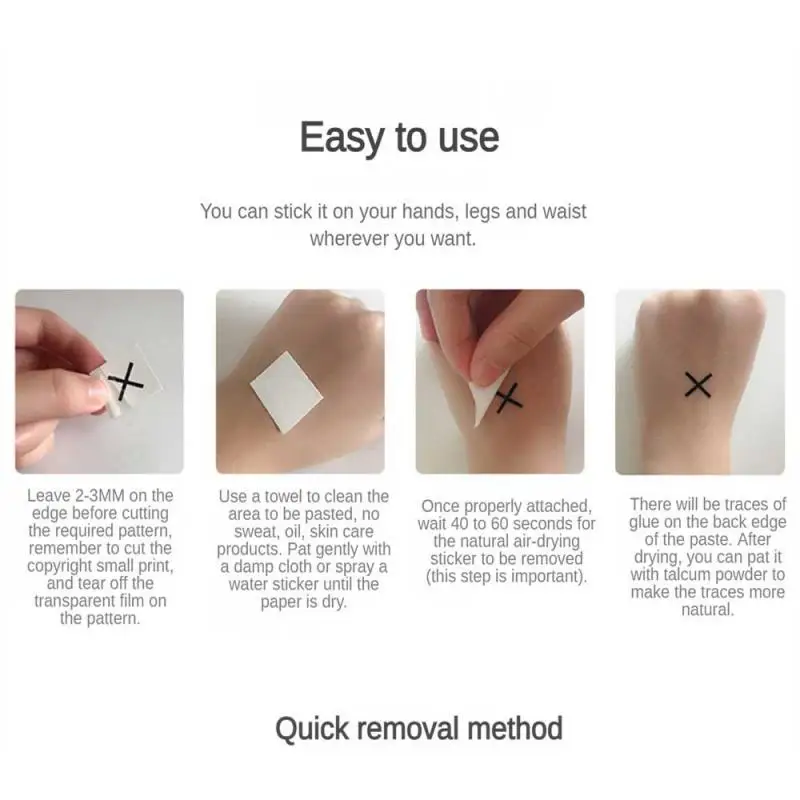 Easy to use

You can stick it on your hands, legs and waist wherever you want.

Leave 2-3MM on the edge before cutting the required pattern, remember to cut the copyright small print, and tear off the transparent film on the pattern.

Use a towel to clean the area to be pasted, no sweat, oil, skin care products. Pat gently with a damp cloth or spray a water sticker until the paper is dry.

Once properly attached, wait 40 to 60 seconds for the natural air-drying sticker to be removed (this step is important).

There will be traces of glue on the back edge of the paste. After drying, you can pat it with talcum powder to make the traces more natural.

Quick removal method