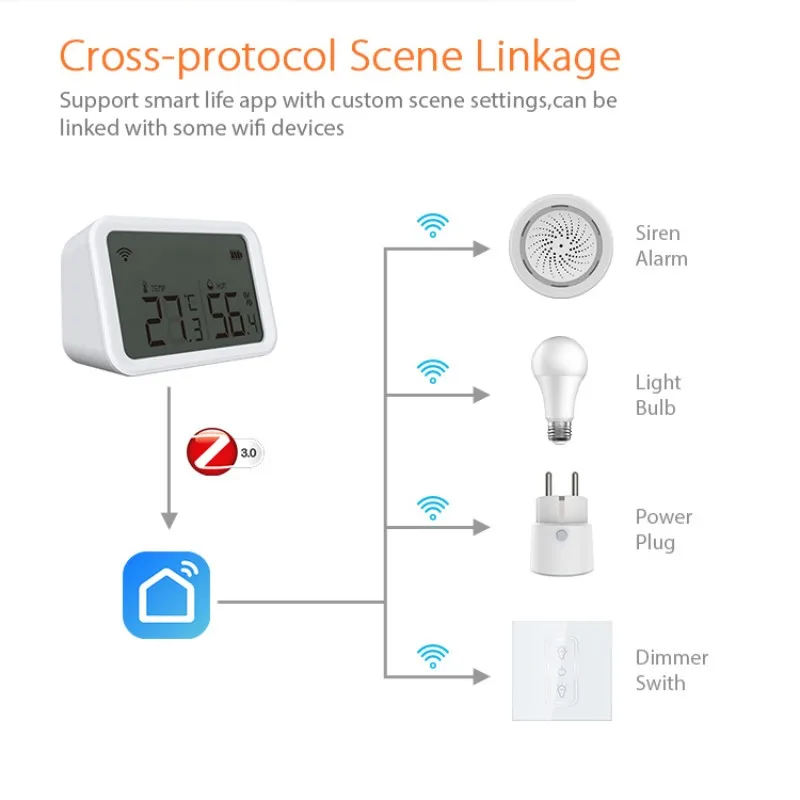 Cross-protocol Scene Linkage

Support smart life app with custom scene settings,can be linked with some wifi devices

TEMP
27.3 °C
HUM
56.4 %

3.0

Siren Alarm

Light Bulb

Power Plug

Dimmer Swith