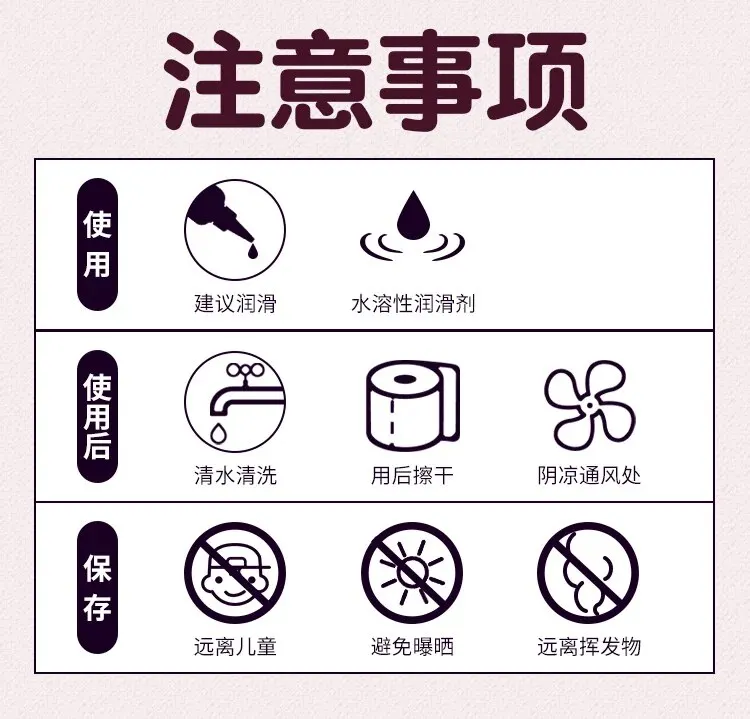 注意事项

使用
建议润滑
水溶性润滑剂

使用后
清水清洗
用后擦干
阴凉通风处

保存
远离儿童
避免曝晒
远离挥发物