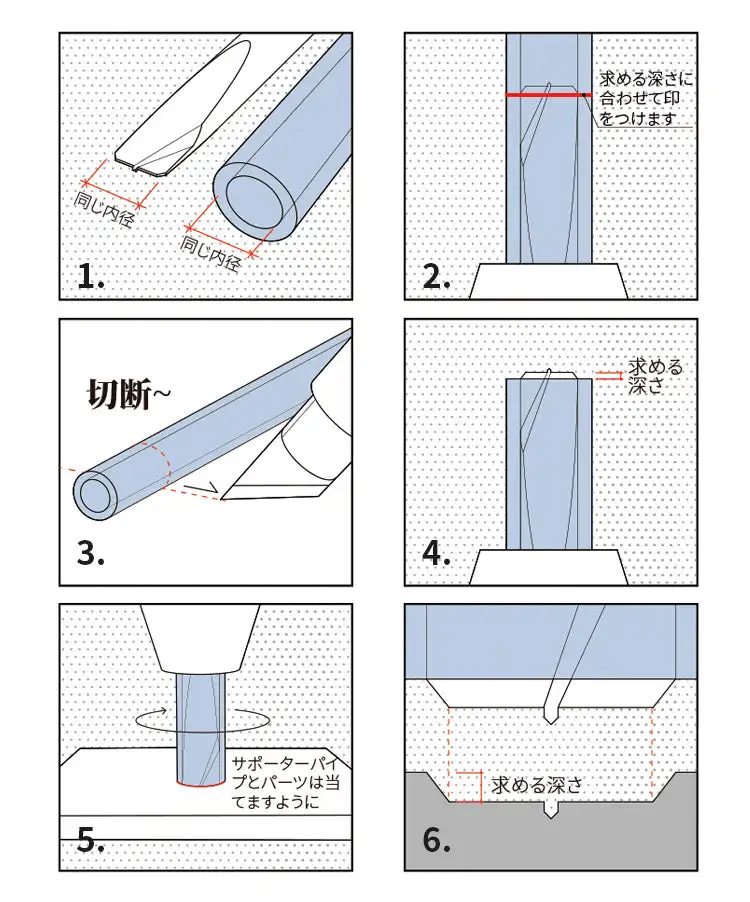 同じ内径
同じ内径
1.

求める深さに合わせて印をつけます
2.

切断~
3.

求める深さ
4.

サポーターパイプとパーツは当てますように
5.

求める深さ
6.