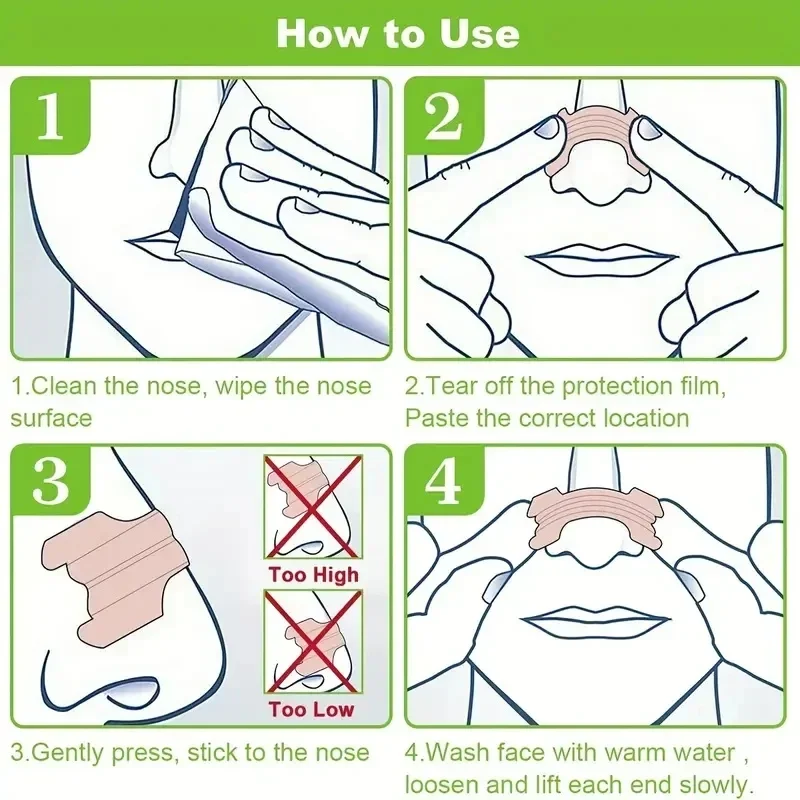 How to Use

1

1.Clean the nose, wipe the nose surface

2

2.Tear off the protection film, Paste the correct location

3

Too High

Too Low

3.Gently press, stick to the nose

4

4.Wash face with warm water , loosen and lift each end slowly.