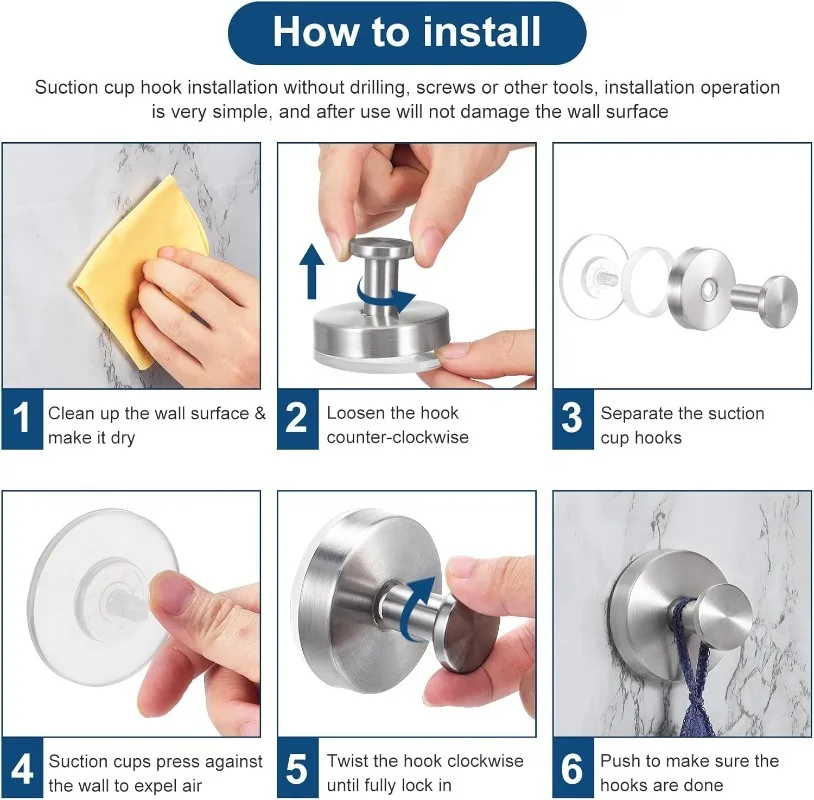 How to install

Suction cup hook installation without drilling, screws or other tools, installation operation is very simple, and after use will not damage the wall surface

1 Clean up the wall surface & make it dry

2 Loosen the hook counter-clockwise

3 Separate the suction cup hooks

4 Suction cups press against the wall to expel air

5 Twist the hook clockwise until fully lock in

6 Push to make sure the hooks are done