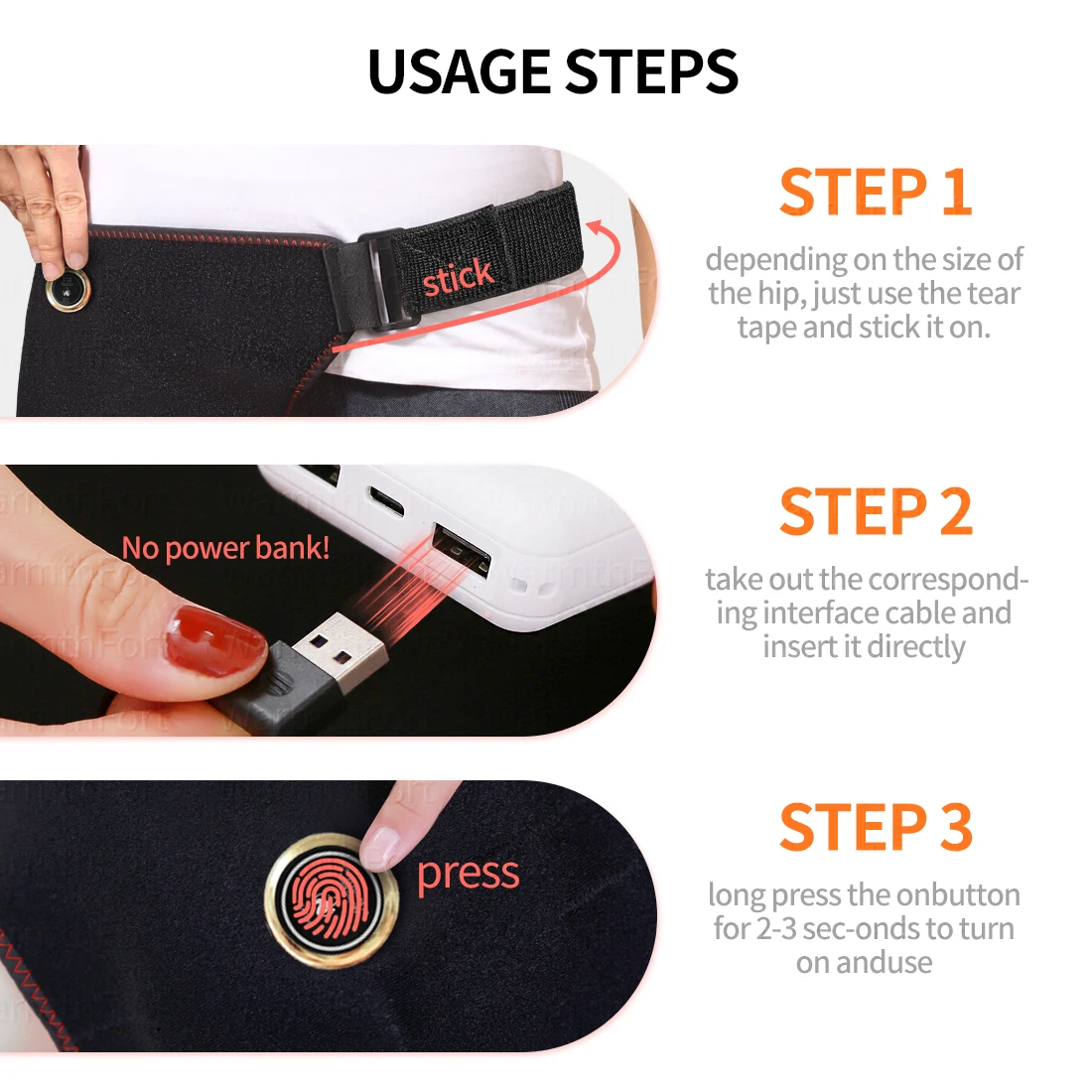 USAGE STEPS

stick

STEP 1

depending on the size of the hip, just use the tear tape and stick it on.

No power bank!

STEP 2

take out the corresponding interface cable and insert it directly

press

STEP 3

long press the onbutton for 2-3 sec-onds to turn on anduse