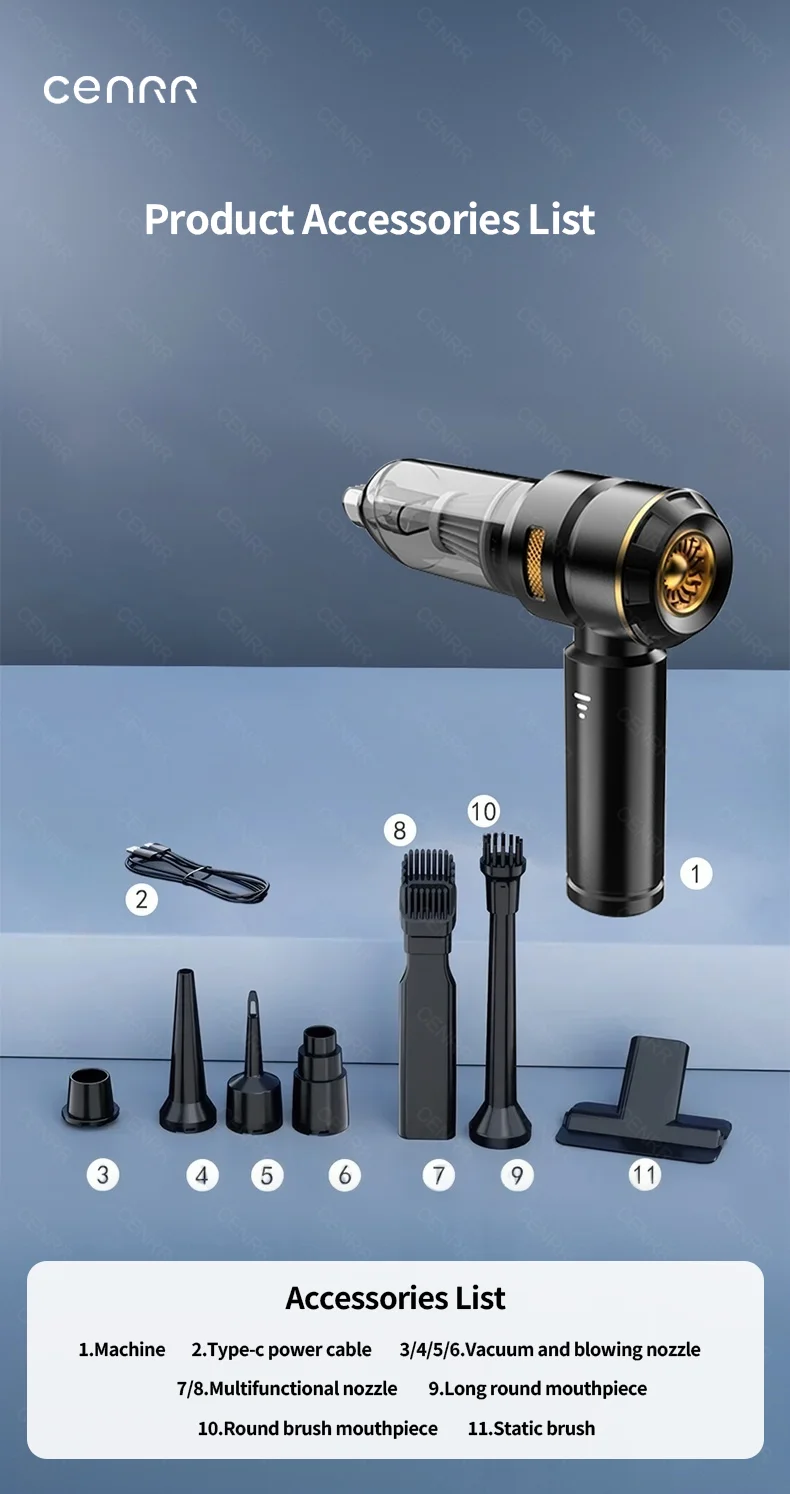 cenrr

Product Accessories List

8
10
2
1
3
4
5
6
7
9
11

Accessories List

1.Machine 2.Type-c power cable 3/4/5/6.Vacuum and blowing nozzle
7/8.Multifunctional nozzle 9.Long round mouthpiece
10.Round brush mouthpiece 11.Static brush