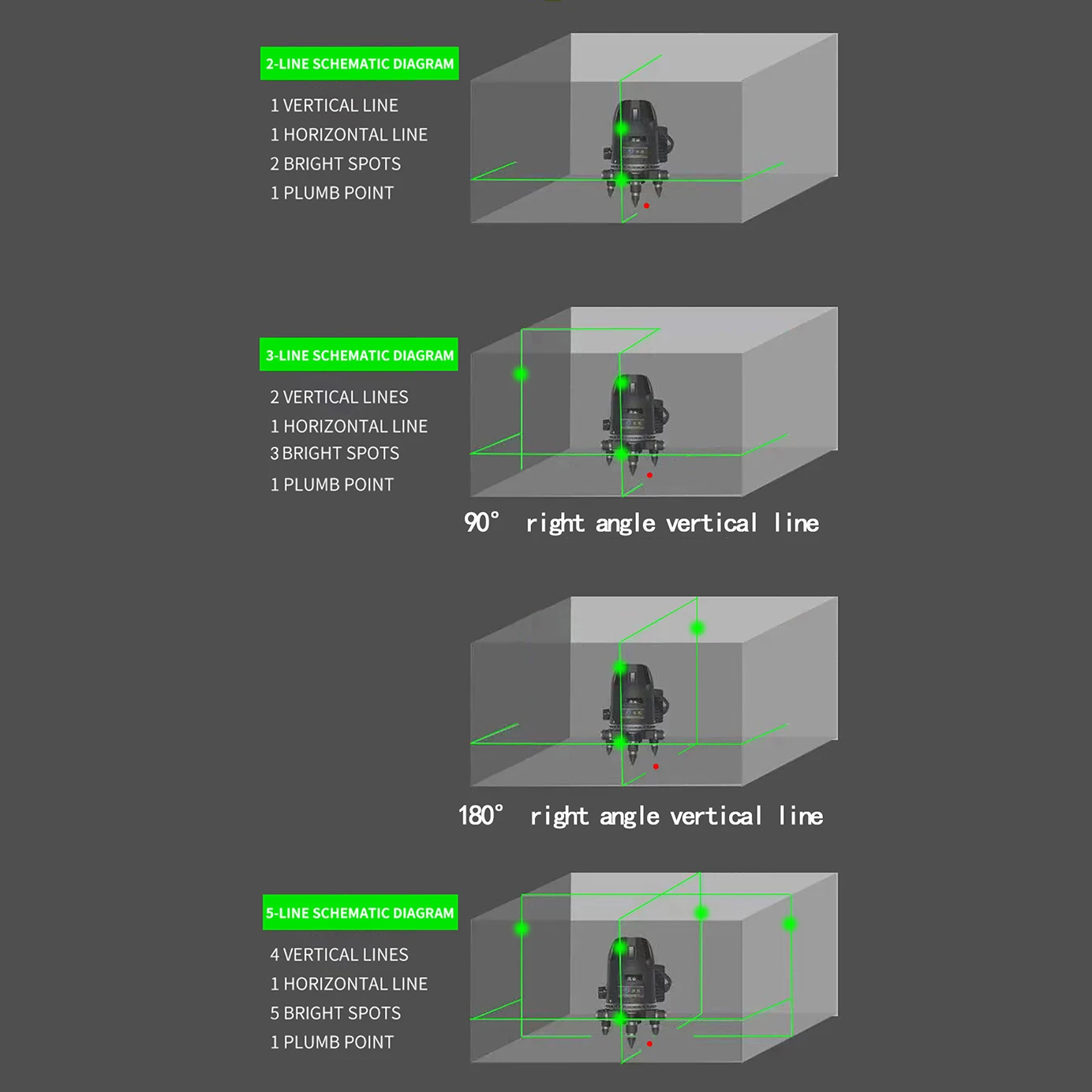 2-LINE SCHEMATIC DIAGRAM

1 VERTICAL LINE
1 HORIZONTAL LINE
2 BRIGHT SPOTS
1 PLUMB POINT

3-LINE SCHEMATIC DIAGRAM

2 VERTICAL LINES
1 HORIZONTAL LINE
3 BRIGHT SPOTS
1 PLUMB POINT

90° right angle vertical line

180° right angle vertical line

5-LINE SCHEMATIC DIAGRAM

4 VERTICAL LINES
1 HORIZONTAL LINE
5 BRIGHT SPOTS
1 PLUMB POINT