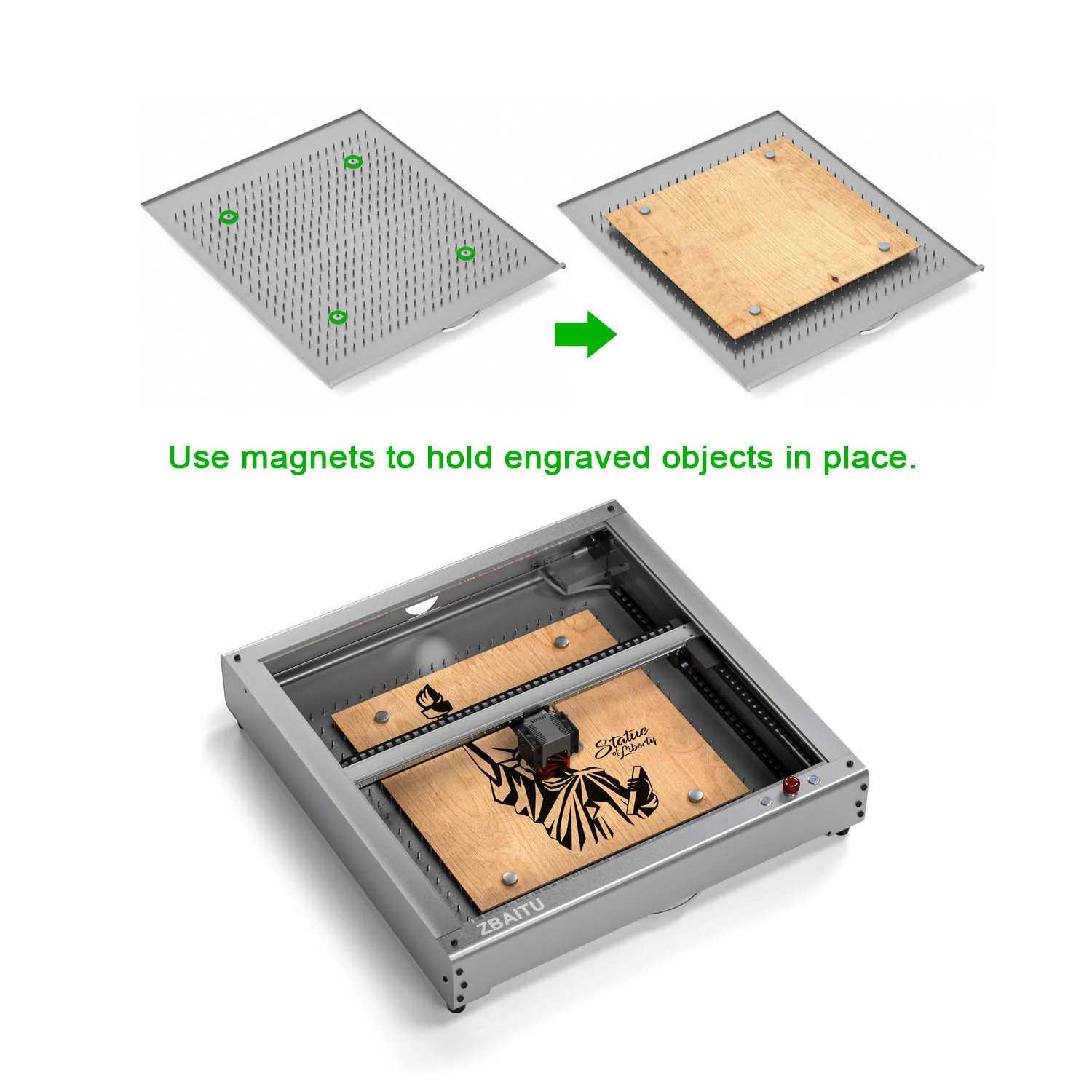 Use magnets to hold engraved objects in place.

Statue of Liberty

ZBAITU