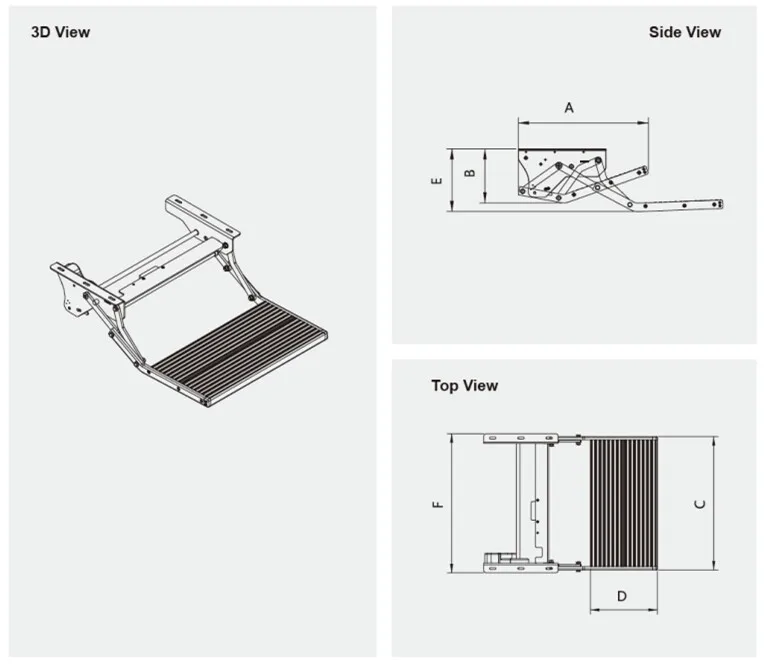 3D View

Side View

A

E

B

Top View

F

C

D