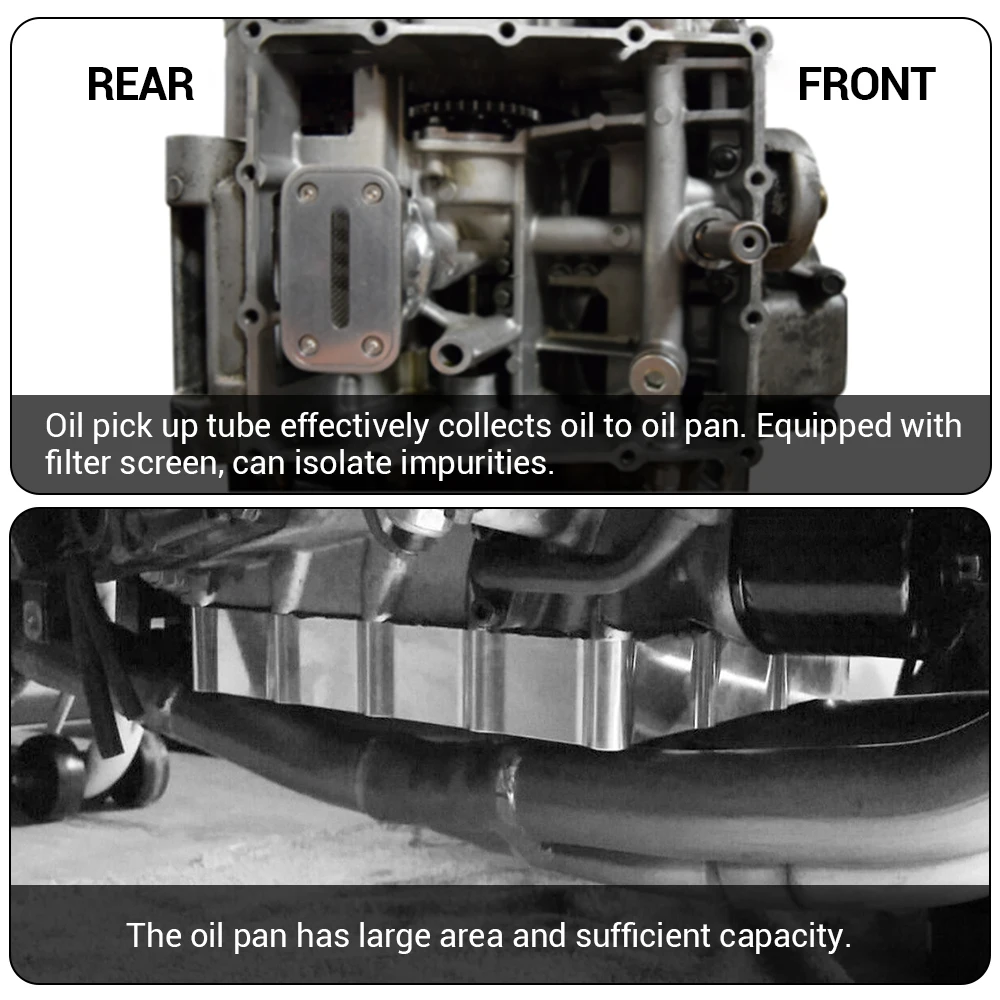 REAR

FRONT

Oil pick up tube effectively collects oil to oil pan. Equipped with filter screen, can isolate impurities.

The oil pan has large area and sufficient capacity.