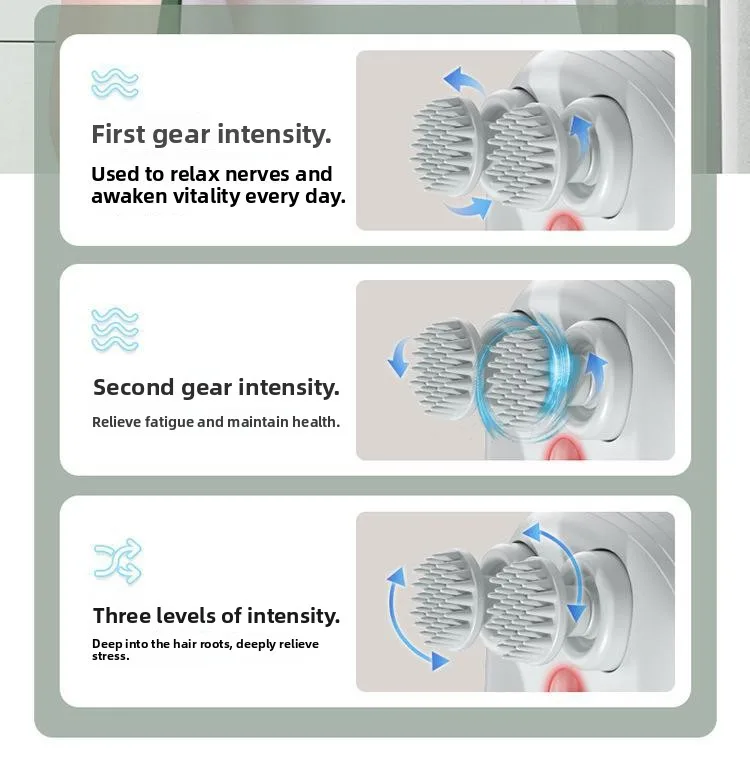 First gear intensity.

Used to relax nerves and awaken vitality every day.

Second gear intensity.

Relieve fatigue and maintain health.

Three levels of intensity.

Deep into the hair roots, deeply relieve stress.