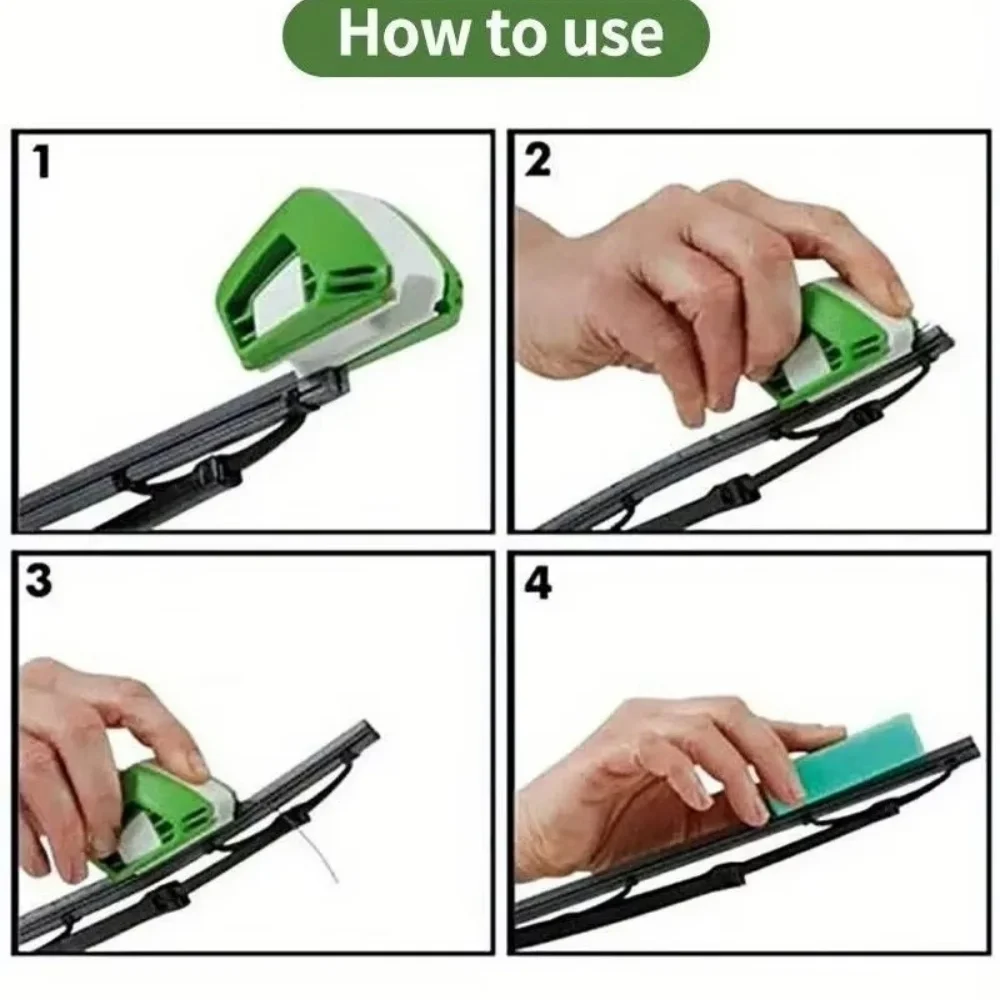 How to use

1

2

3

4