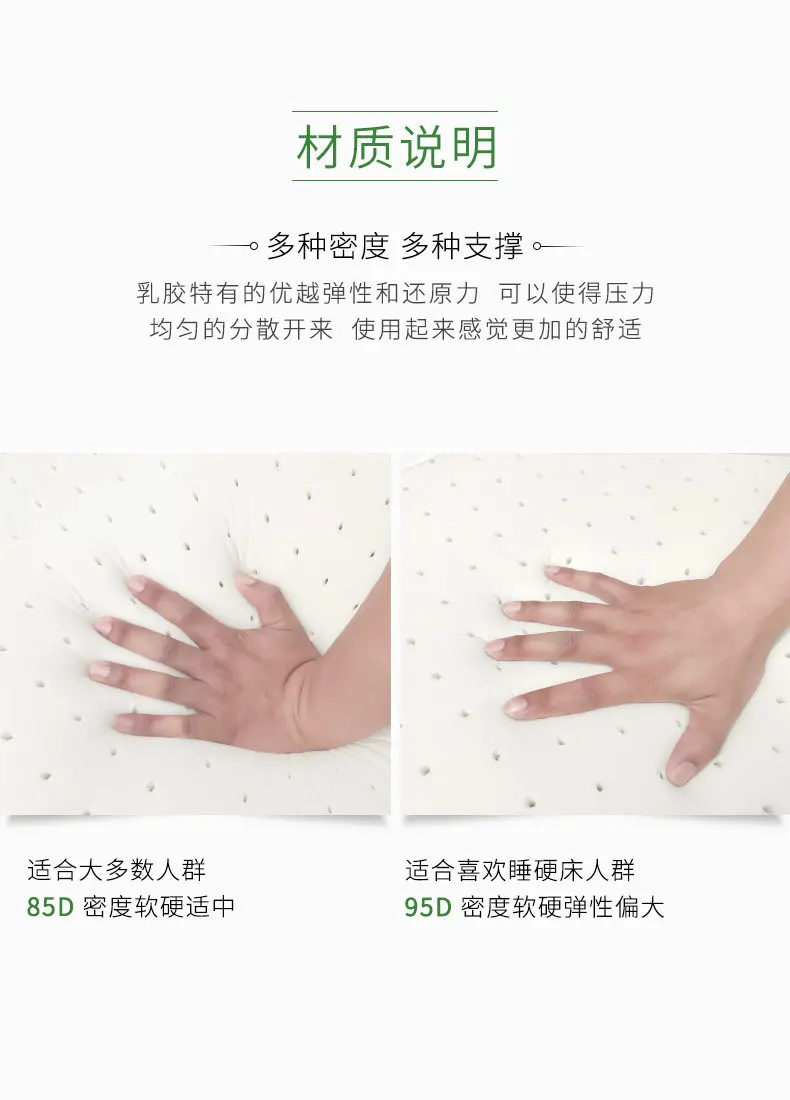 材质说明

多种密度 多种支撑

乳胶特有的优越弹性和还原力 可以使得压力均匀的分散开来 使用起来感觉更加的舒适

适合大多数人群
85D 密度软硬适中

适合喜欢睡硬床人群
95D 密度软硬弹性偏大