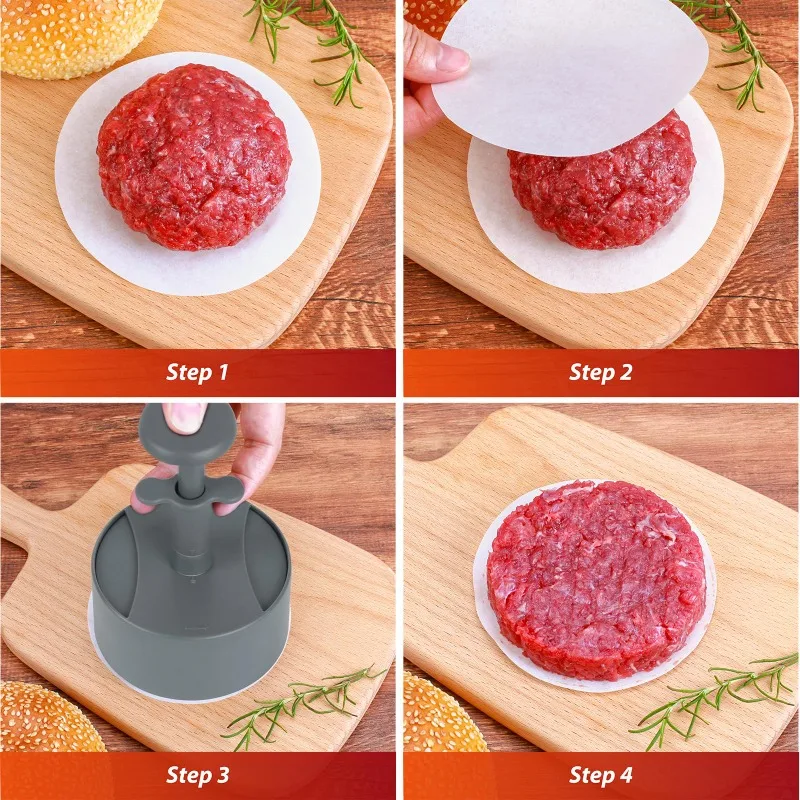 Step 1

Step 2

Step 3

Step 4