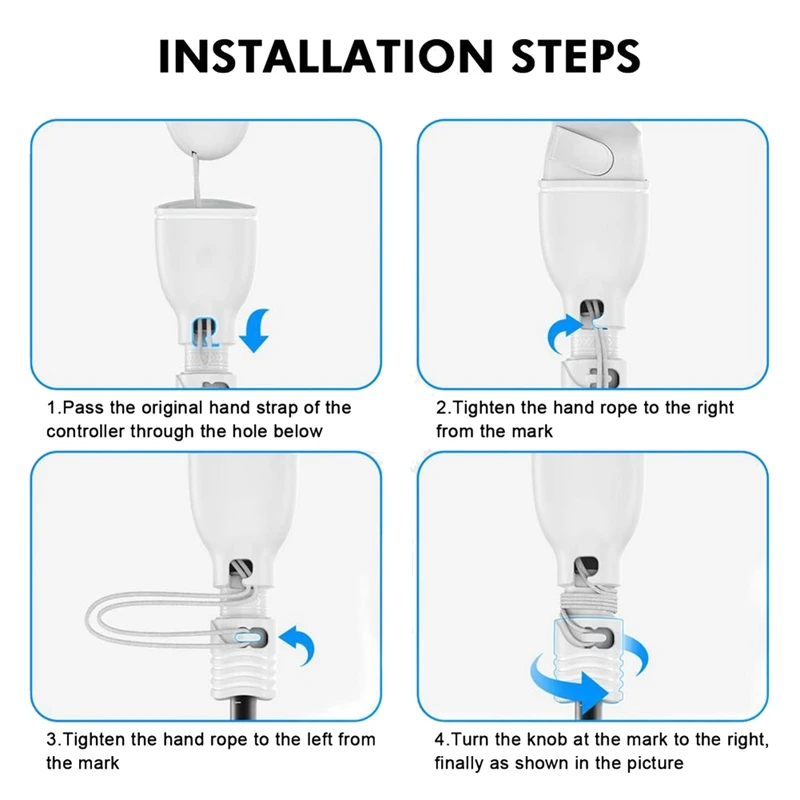 INSTALLATION STEPS

1.Pass the original hand strap of the controller through the hole below

2.Tighten the hand rope to the right from the mark

3.Tighten the hand rope to the left from the mark

4.Turn the knob at the mark to the right, finally as shown in the picture