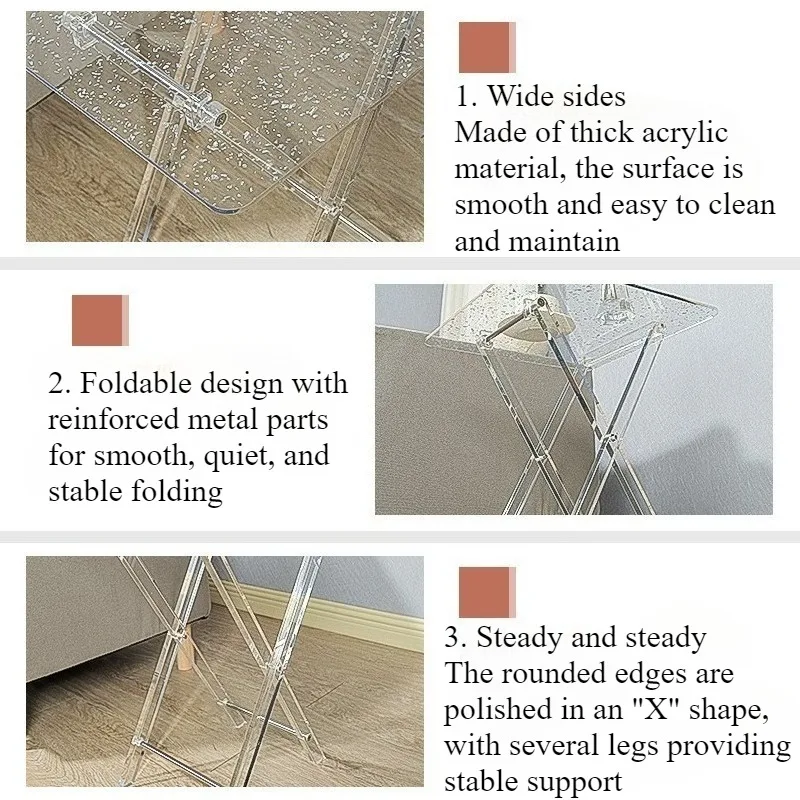 1. Wide sides
Made of thick acrylic material, the surface is smooth and easy to clean and maintain

2. Foldable design with reinforced metal parts for smooth, quiet, and stable folding

3. Steady and steady
The rounded edges are polished in an "X" shape, with several legs providing stable support