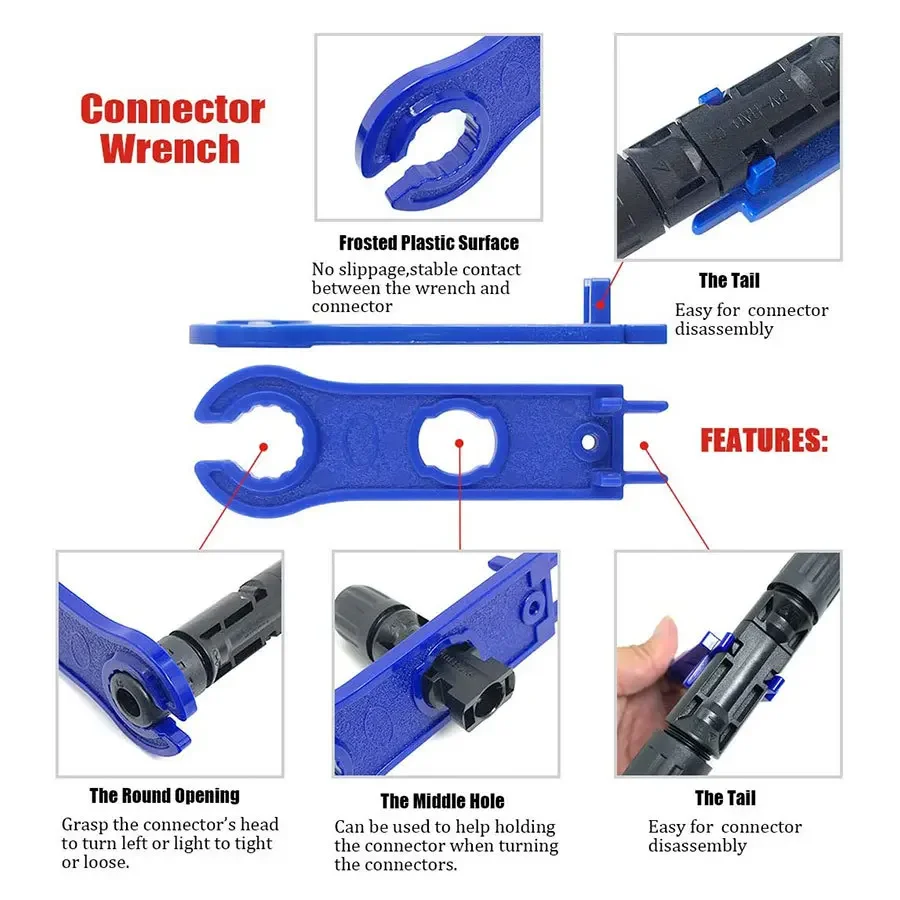 Connector Wrench

Frosted Plastic Surface

No slippage,stable contact between the wrench and connector

The Tail

Easy for connector disassembly

FEATURES:

The Round Opening

Grasp the connector's head to turn left or light to tight or loose.

The Middle Hole

Can be used to help holding the connector when turning the connectors.

The Tail

Easy for connector disassembly