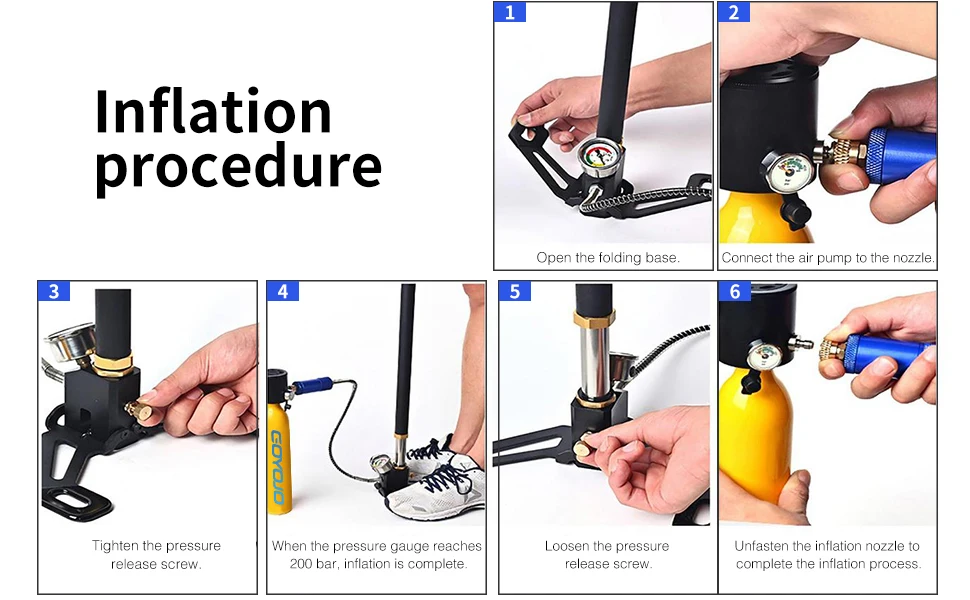 Inflation procedure

1
Open the folding base.

2
Connect the air pump to the nozzle.

3
Tighten the pressure release screw.

4
GOYOJO
When the pressure gauge reaches 200 bar, inflation is complete.

5
Loosen the pressure release screw.

6
Unfasten the inflation nozzle to complete the inflation process.