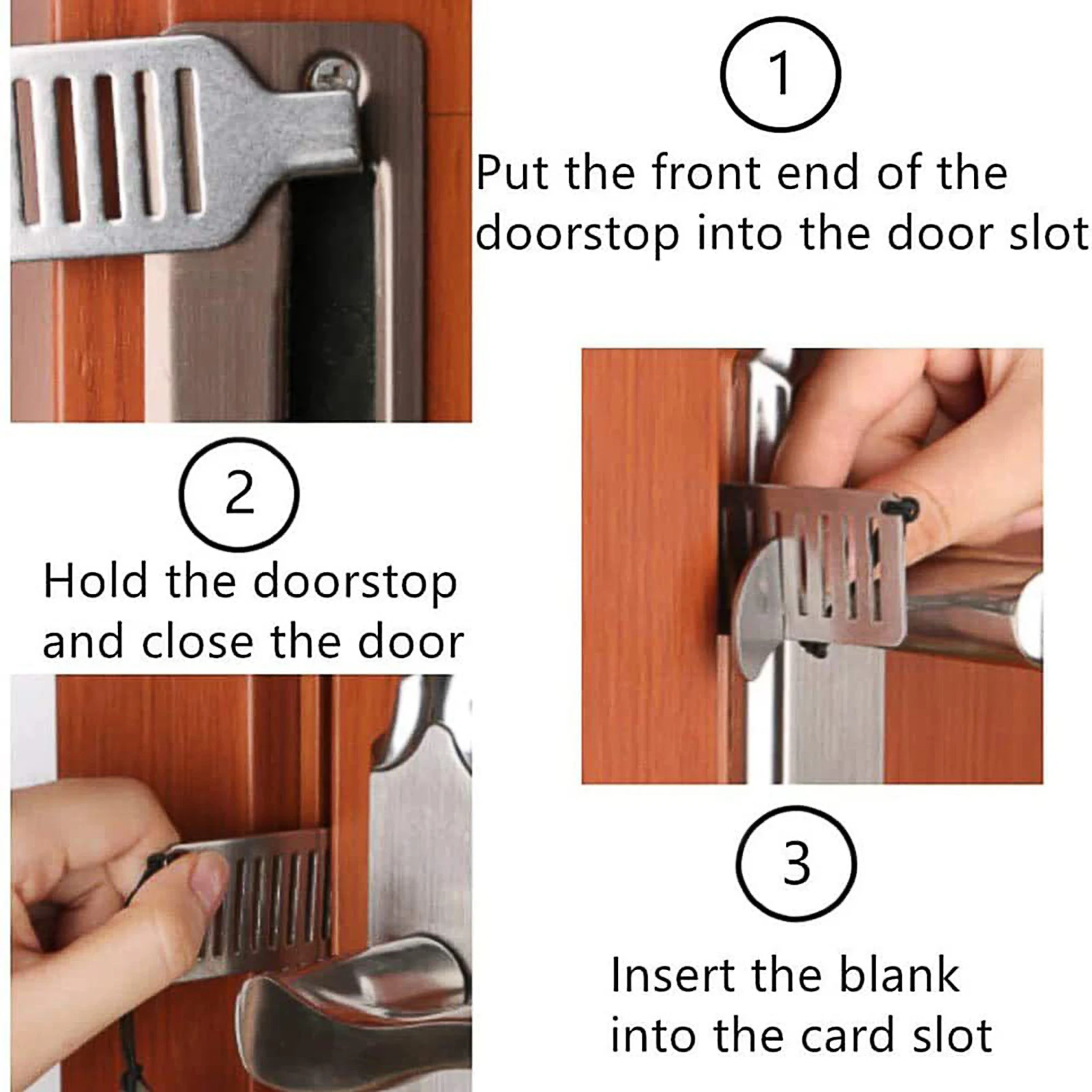 1

Put the front end of the doorstop into the door slot

2

Hold the doorstop and close the door

3

Insert the blank into the card slot