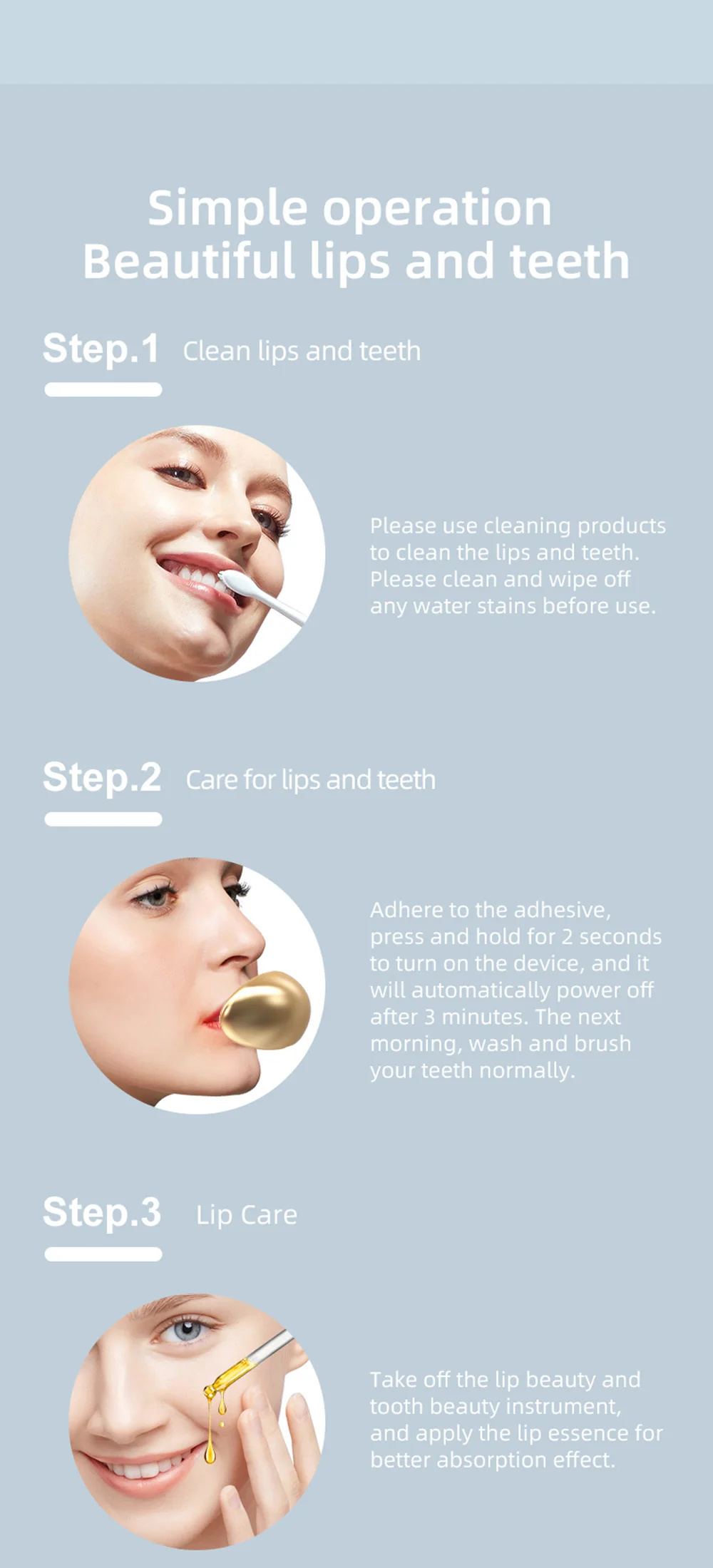 Simple operation
Beautiful lips and teeth

Step.1 Clean lips and teeth

Please use cleaning products to clean the lips and teeth. Please clean and wipe off any water stains before use.

Step.2 Care for lips and teeth

Adhere to the adhesive, press and hold for 2 seconds to turn on the device, and it will automatically power off after 3 minutes. The next morning, wash and brush your teeth normally.

Step.3 Lip Care

Take off the lip beauty and tooth beauty instrument, and apply the lip essence for better absorption effect.