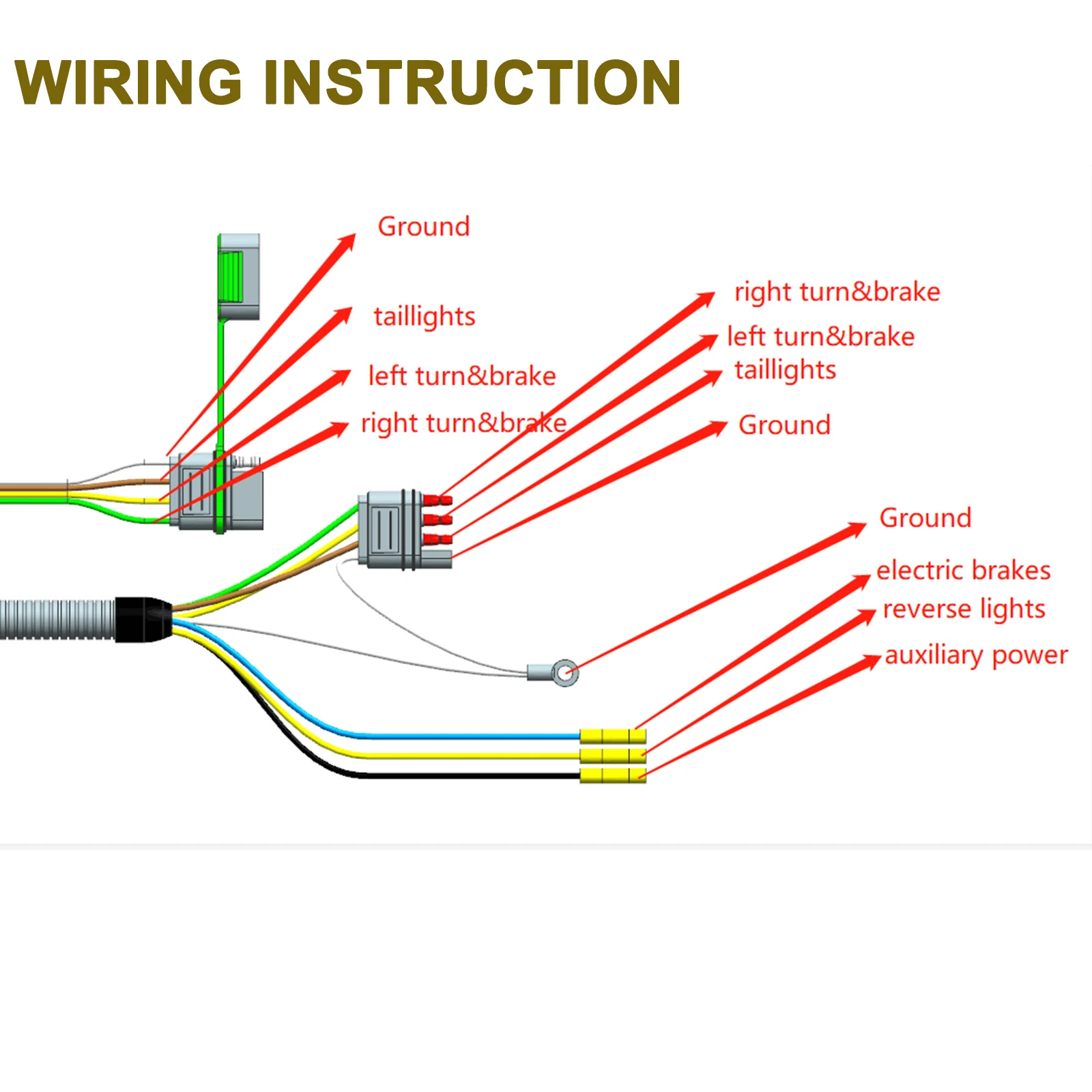 WIRING INSTRUCTION

Ground

taillights

left turn&brake

right turn&brake

right turn&brake

left turn&brake

taillights

Ground

Ground

electric brakes

reverse lights

auxiliary power