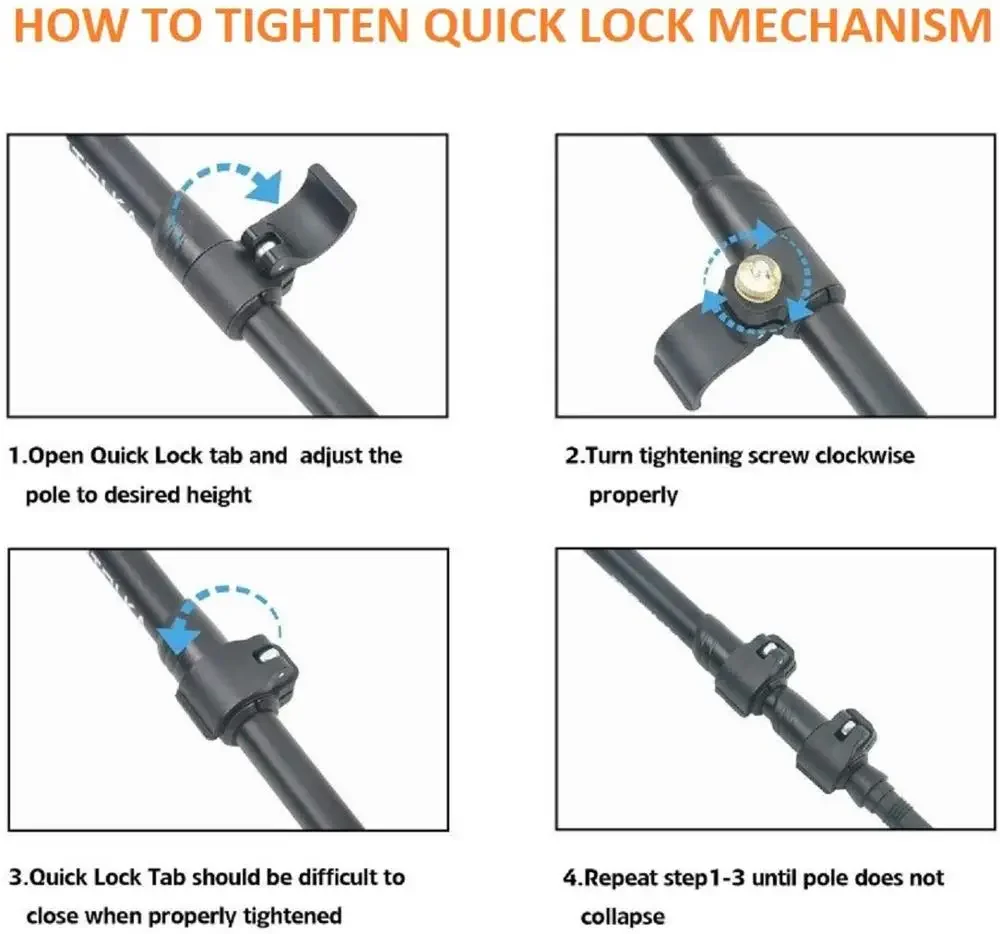 HOW TO TIGHTEN QUICK LOCK MECHANISM

1.Open Quick Lock tab and adjust the pole to desired height

2.Turn tightening screw clockwise properly

3.Quick Lock Tab should be difficult to close when properly tightened

4.Repeat step1-3 until pole does not collapse