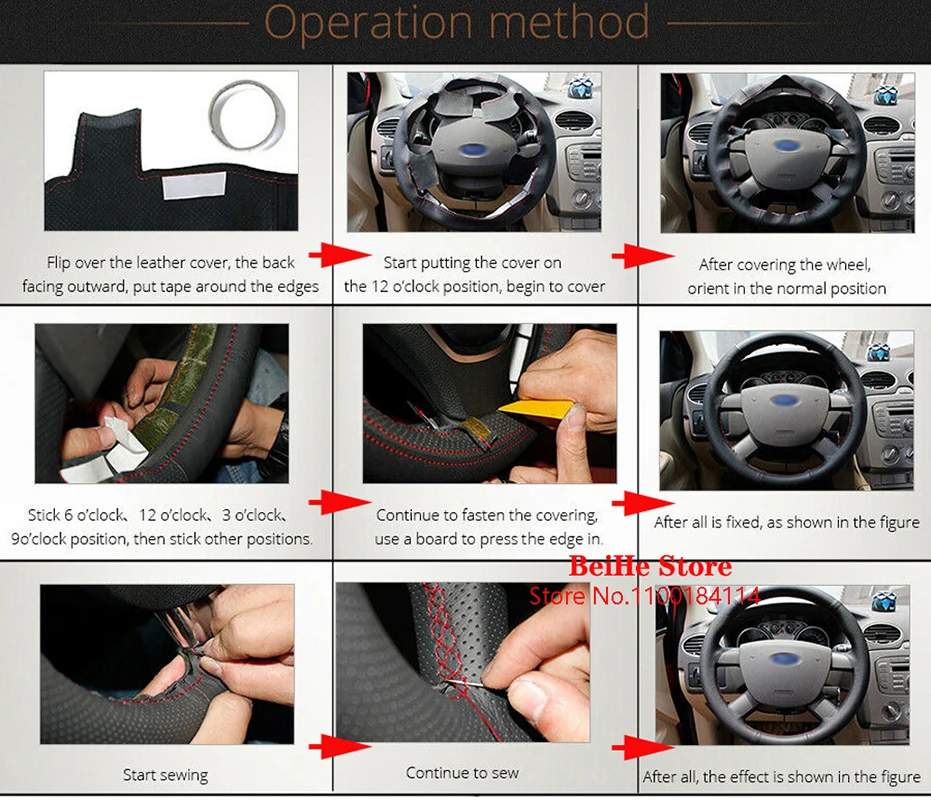 Operation method

Flip over the leather cover, the back facing outward, put tape around the edges

Start putting the cover on the 12 o'clock position, begin to cover

After covering the wheel, orient in the normal position

Stick 6 o'clock、12 o'clock、3 o'clock、9o'clock position, then stick other positions.

Continue to fasten the covering, use a board to press the edge in.

After all is fixed, as shown in the figure

BeiHe Store
Store No.1100184114

Start sewing

Continue to sew

After all, the effect is shown in the figure