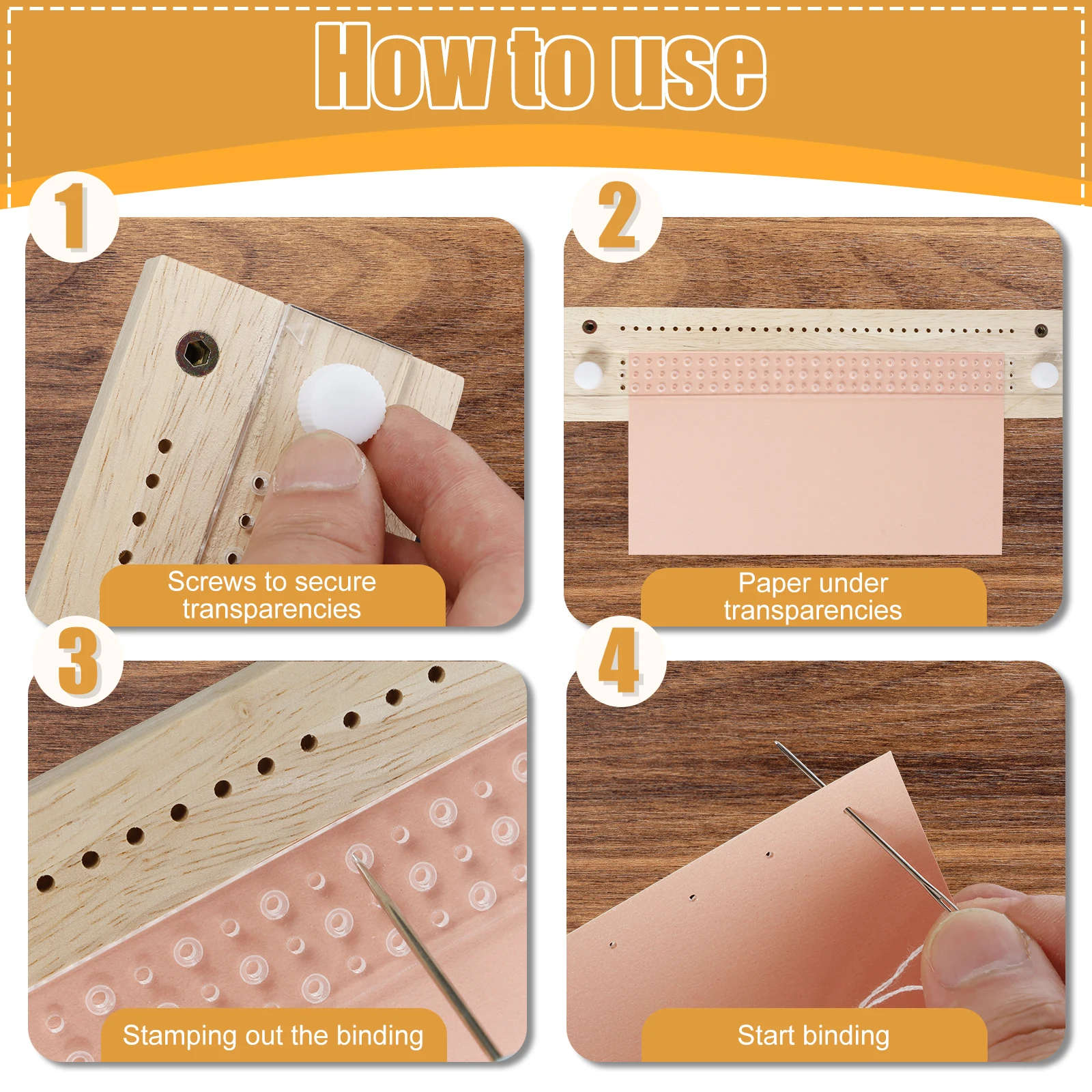 How to use

1

Screws to secure transparencies

2

Paper under transparencies

3

Stamping out the binding

4

Start binding