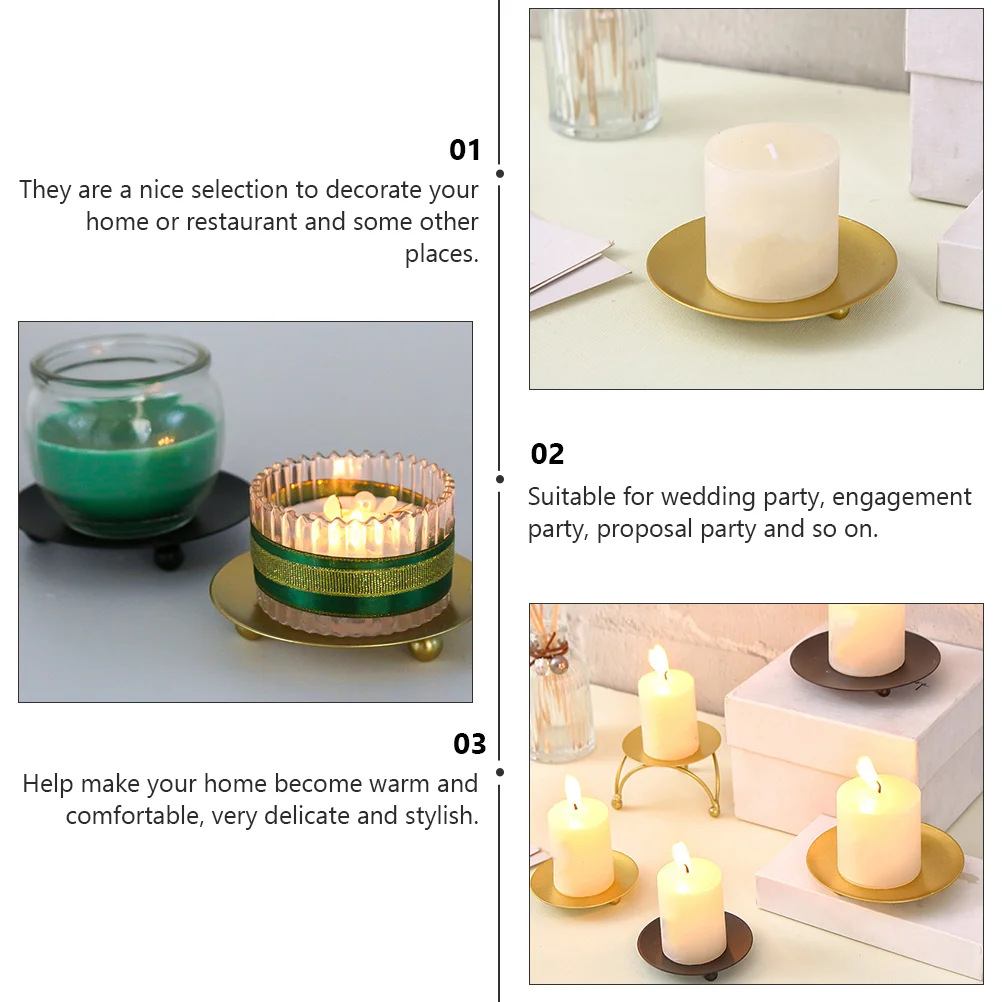 01
They are a nice selection to decorate your home or restaurant and some other places.

02
Suitable for wedding party, engagement party, proposal party and so on.

03
Help make your home become warm and comfortable, very delicate and stylish.