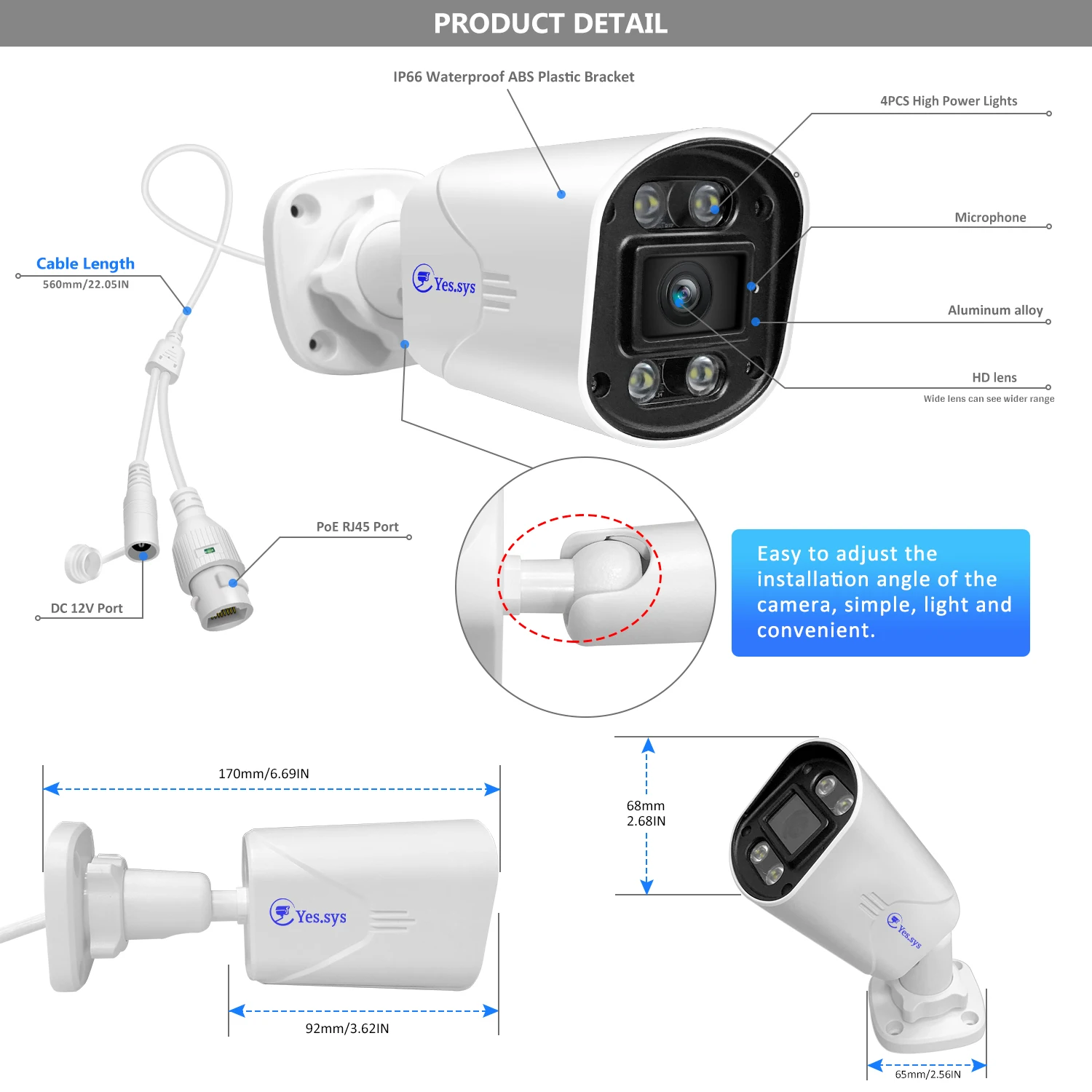 PRODUCT DETAIL

IP66 Waterproof ABS Plastic Bracket

4PCS High Power Lights

Microphone

Aluminum alloy

HD lens
Wide lens can see wider range

Cable Length
560mm/22.05IN

Yes.sys

PoE RJ45 Port

DC 12V Port

Easy to adjust the installation angle of the camera, simple, light and convenient.

170mm/6.69IN

Yes.sys

92mm/3.62IN

68mm
2.68IN

Yes.sys

65mm/2.56IN