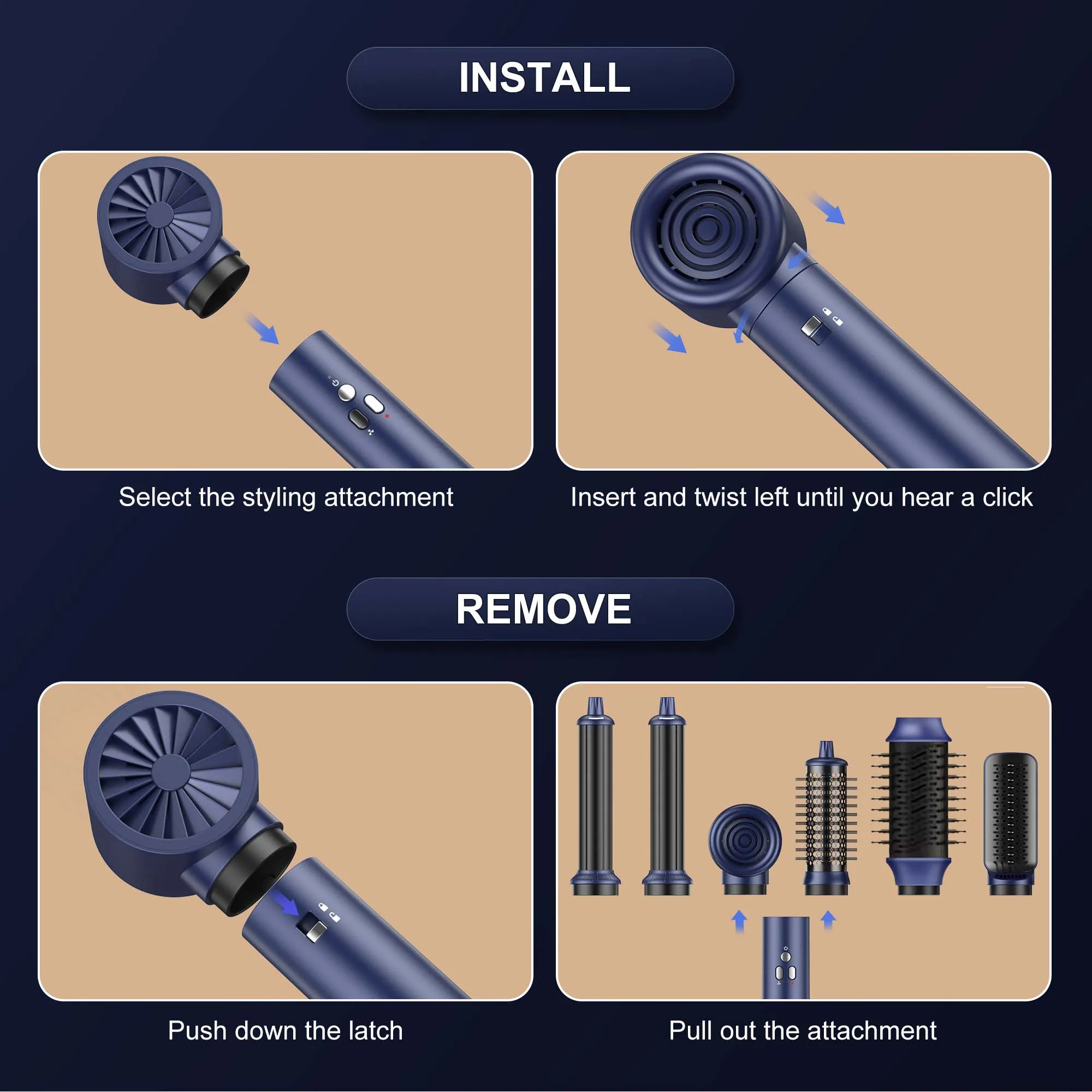 INSTALL

Select the styling attachment

Insert and twist left until you hear a click

REMOVE

Push down the latch

Pull out the attachment