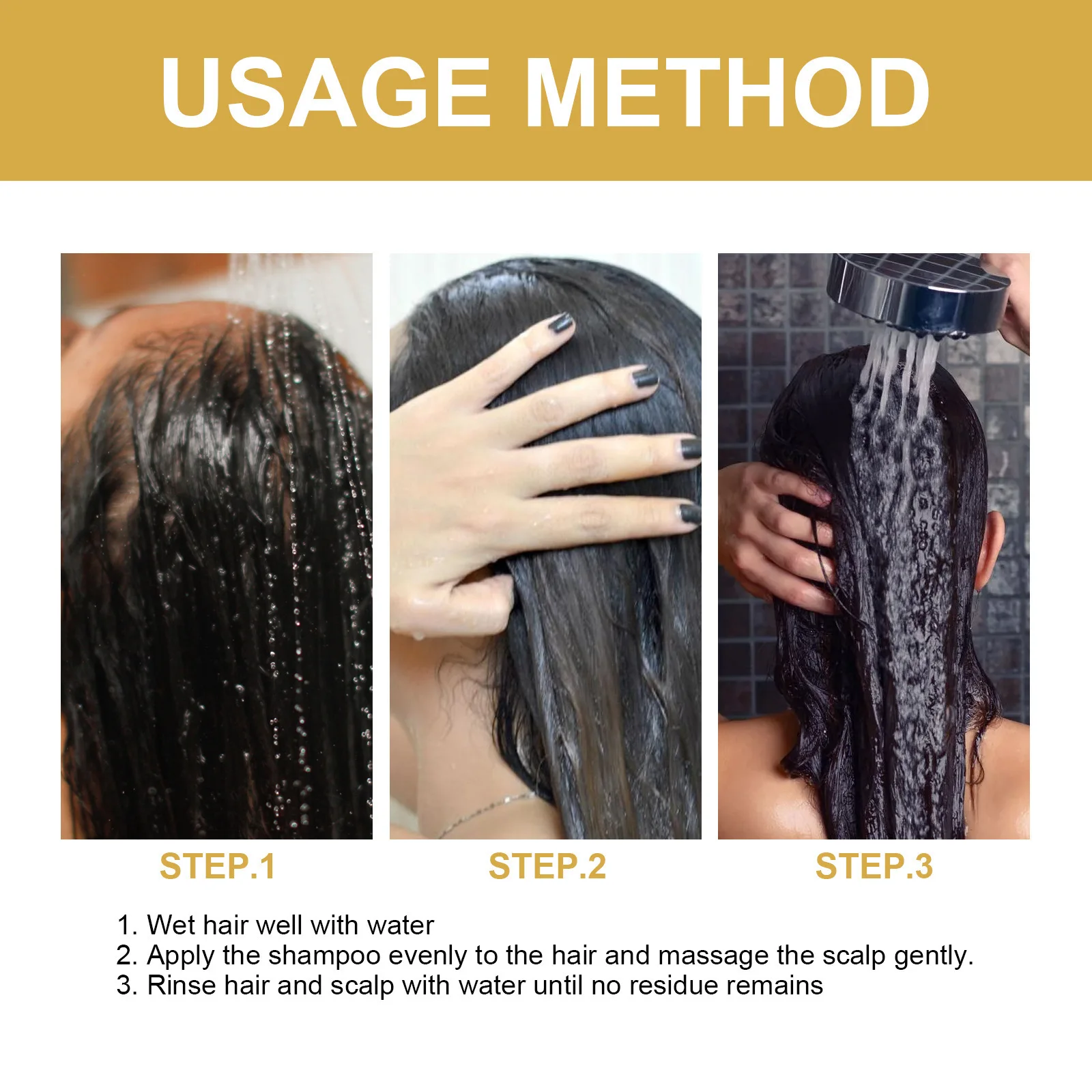 USAGE METHOD

STEP.1

STEP.2

STEP.3

1. Wet hair well with water
2. Apply the shampoo evenly to the hair and massage the scalp gently.
3. Rinse hair and scalp with water until no residue remains